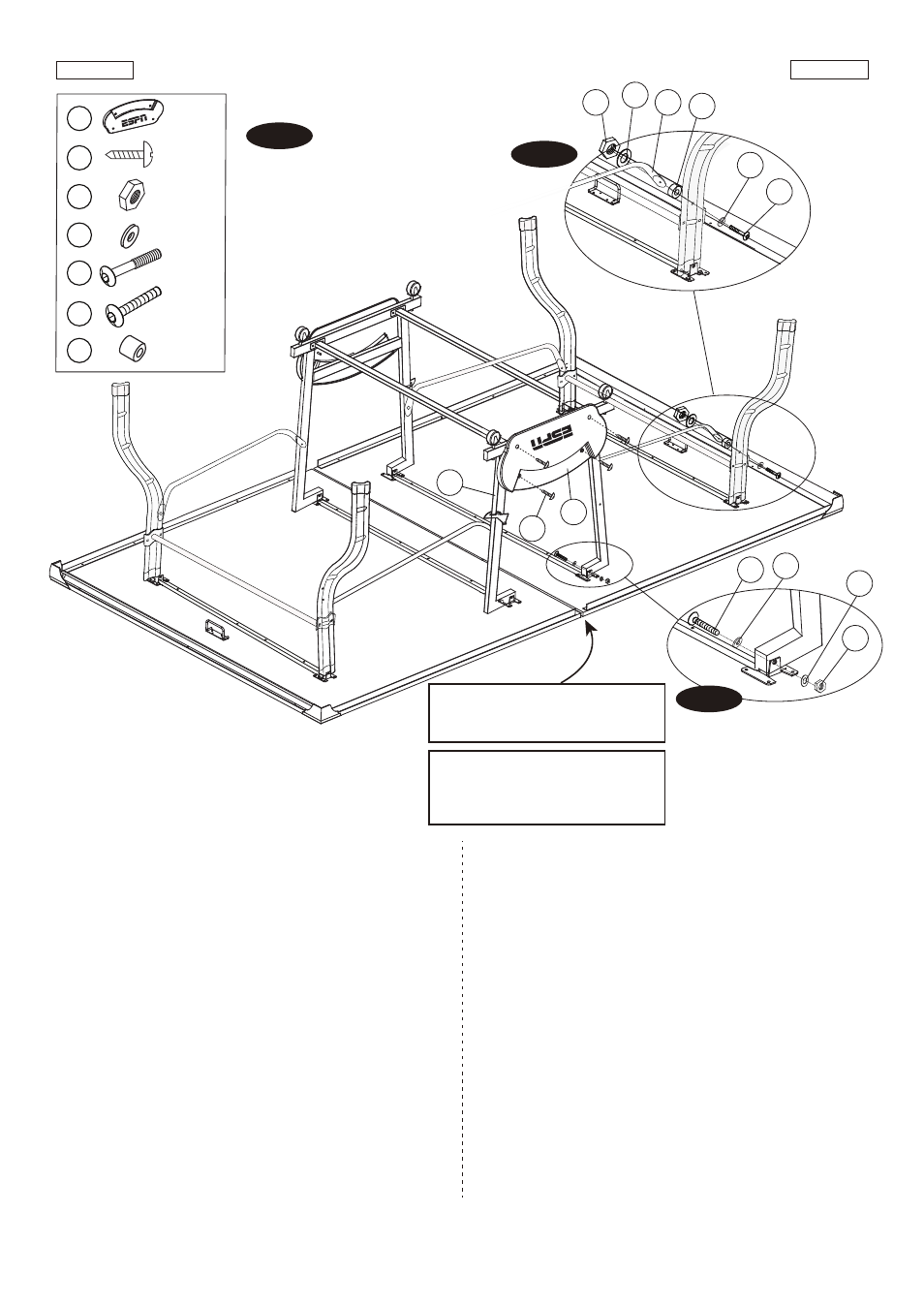 ESPN

ESPN