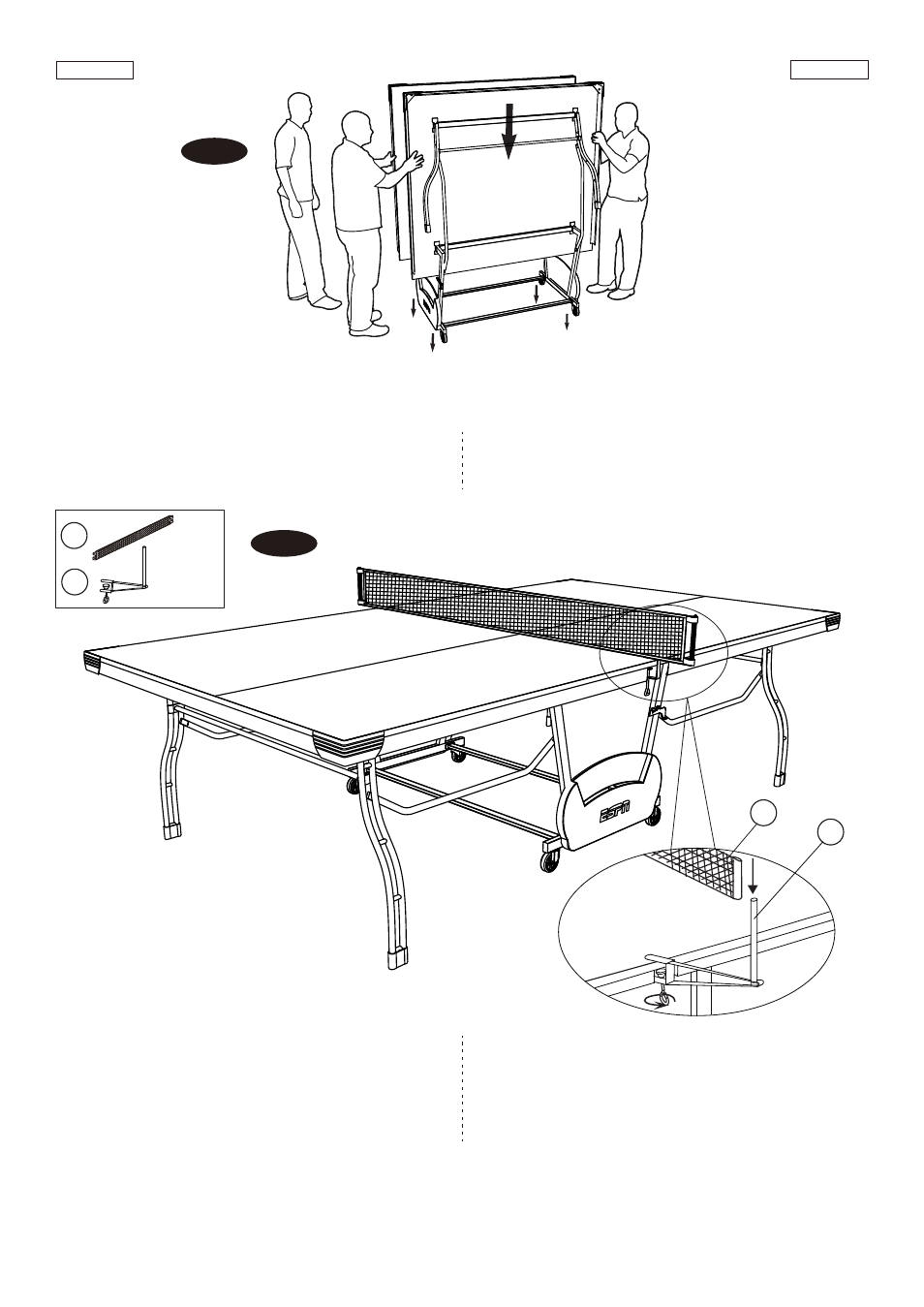 ESPN