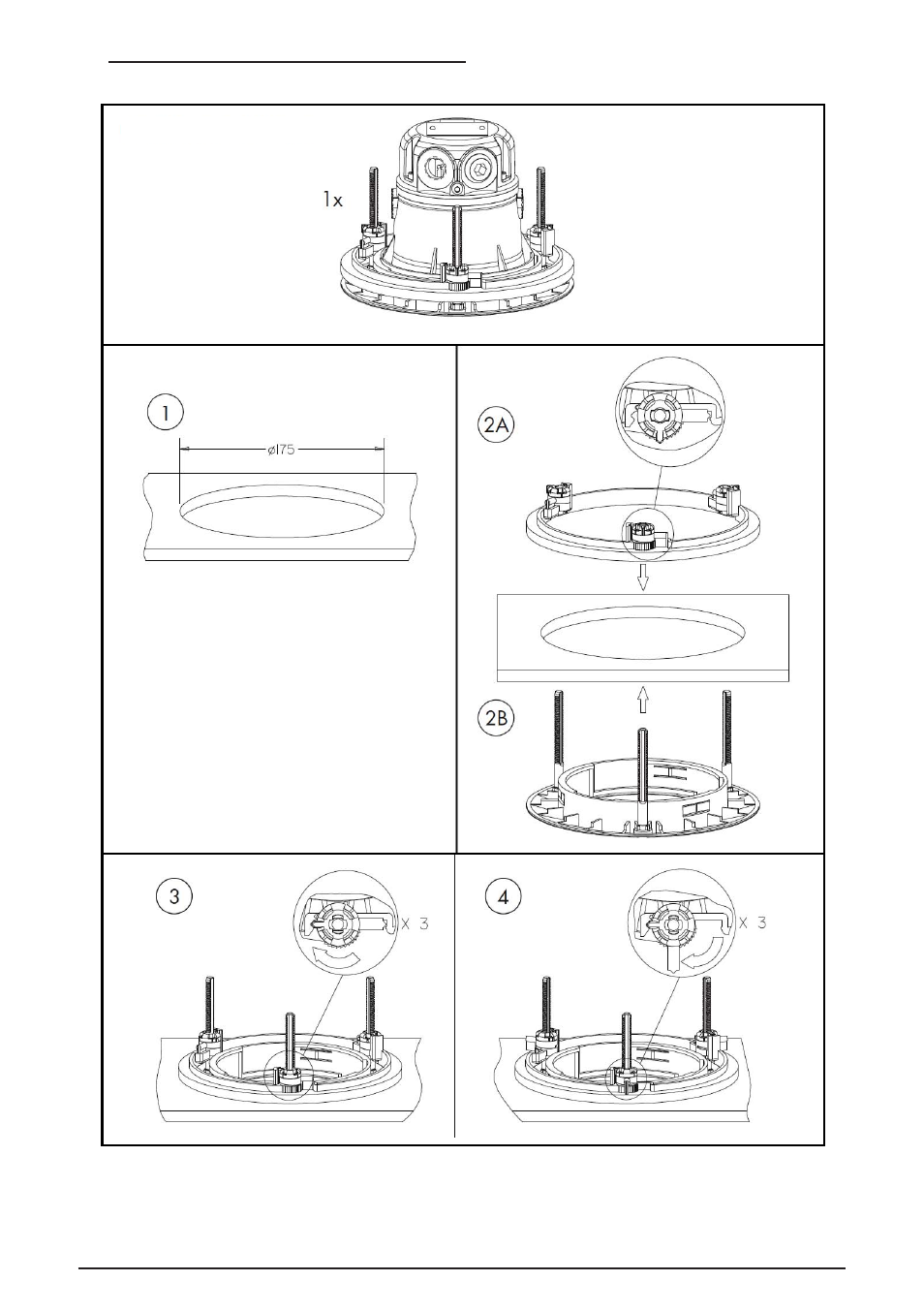 1x

1

ø175

2A

2B

3

X 3

4

X 3