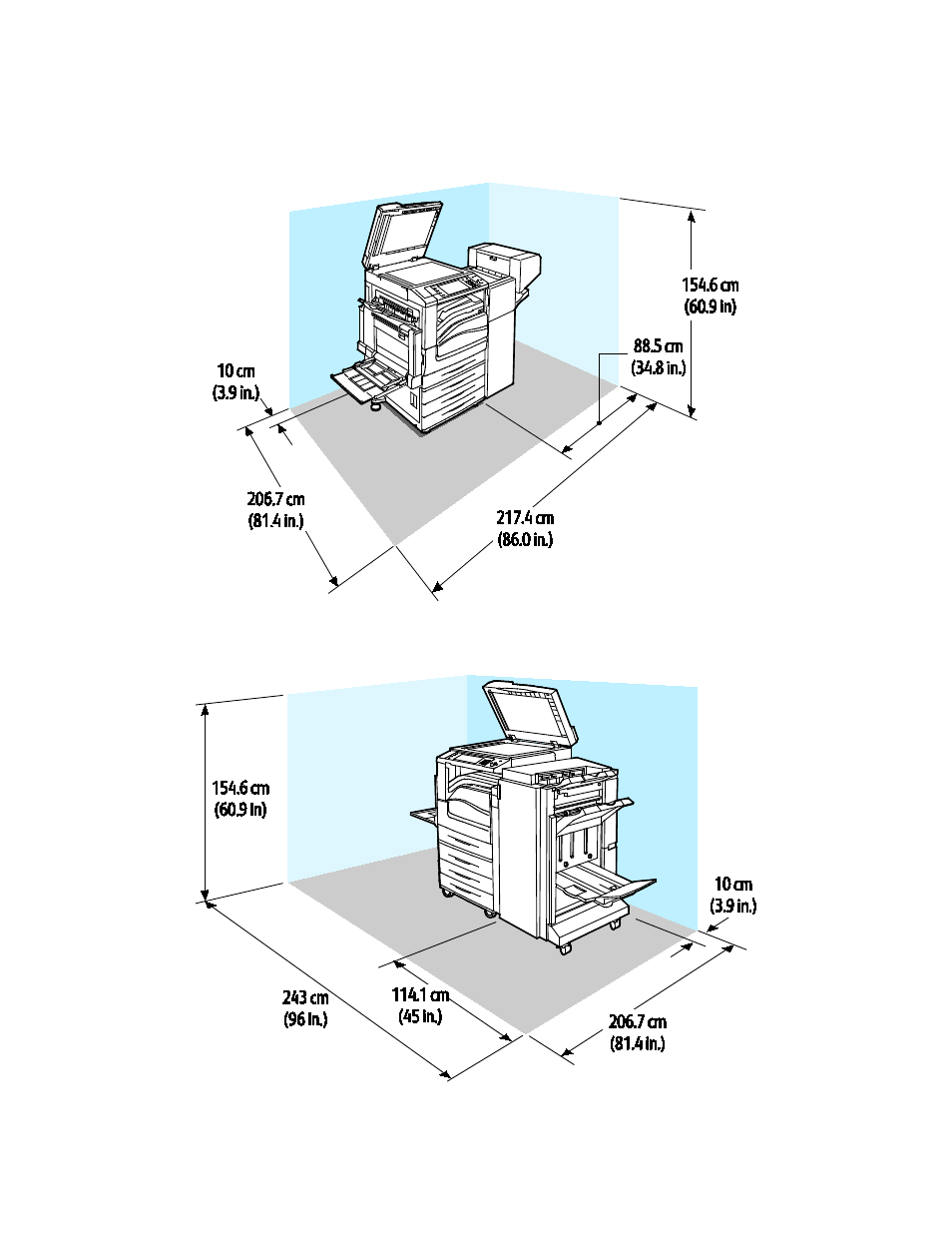 154.6 cm
(60.9 in)

88.5 cm
(34.8 in.)

10 cm
(3.9 in.)

206.7 cm
(81.4 in.)

217.4 cm
(86.0 in.)

154.6 cm
(60.9 in)

10 cm
(3.9 in.)

243 cm
(96 in.)

114.1 cm
(45 in.)

206.7 cm
(81.4 in.)