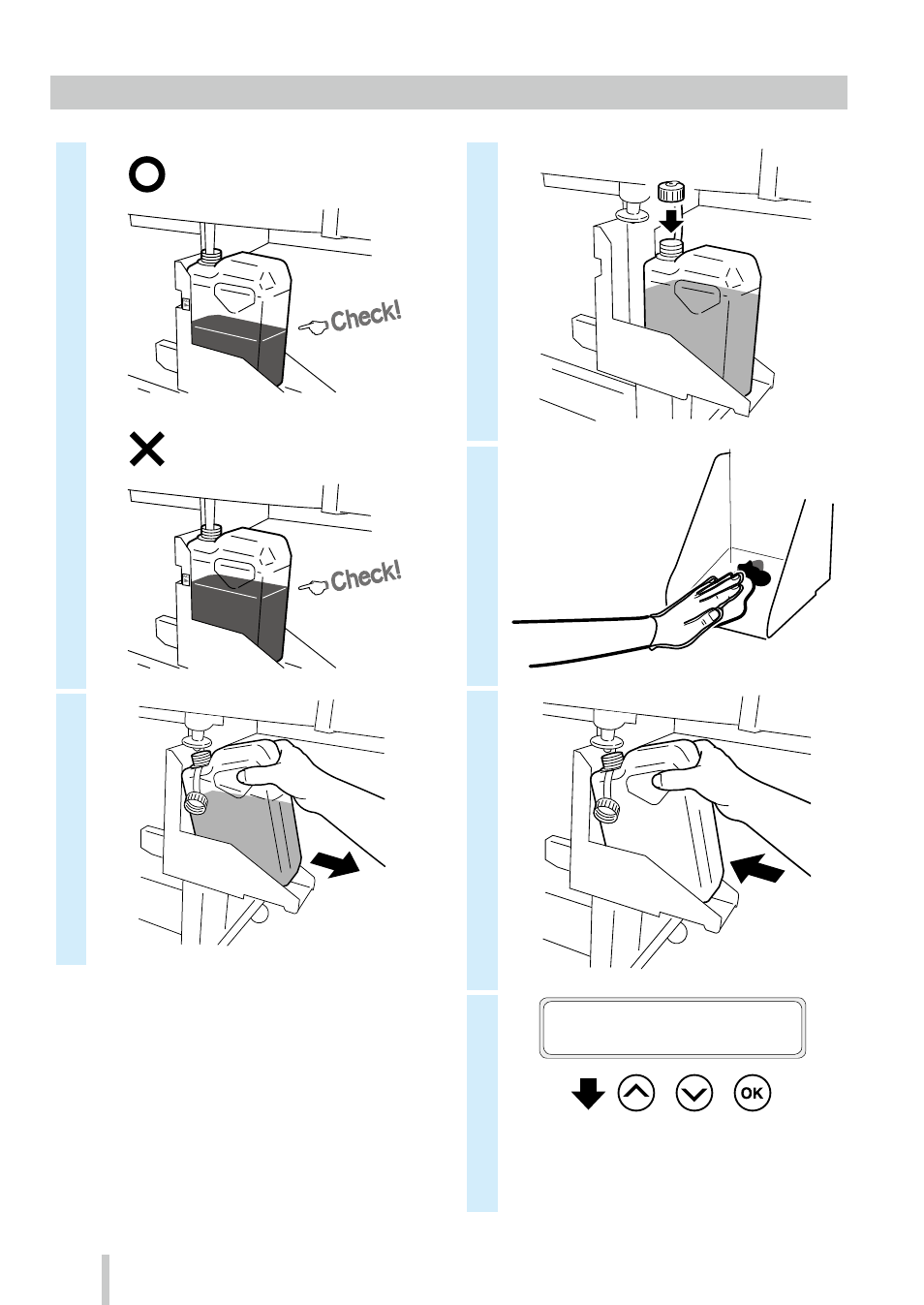 Check!

Check!

OK