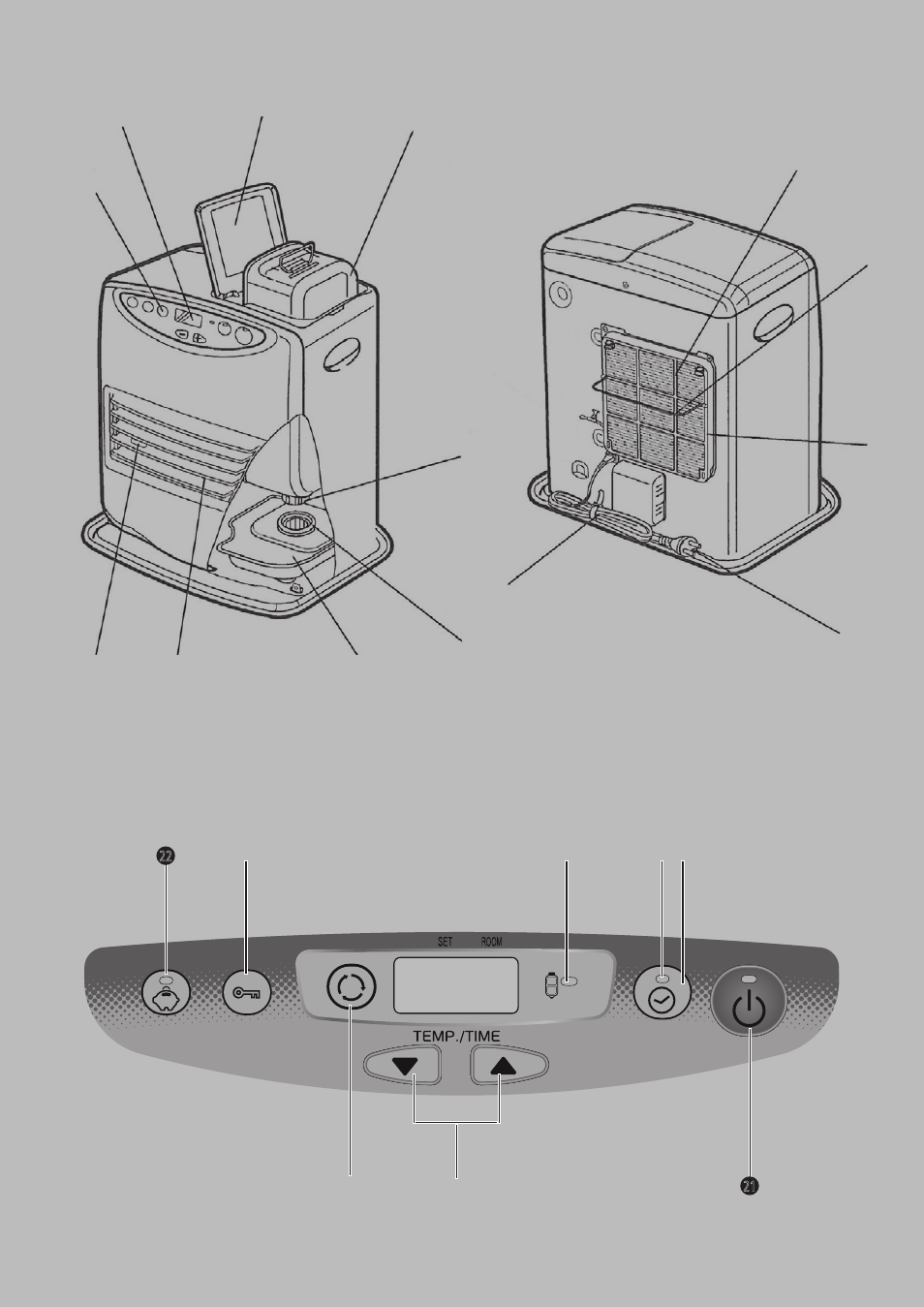 22

SET ROOM

TEMP./TIME

21