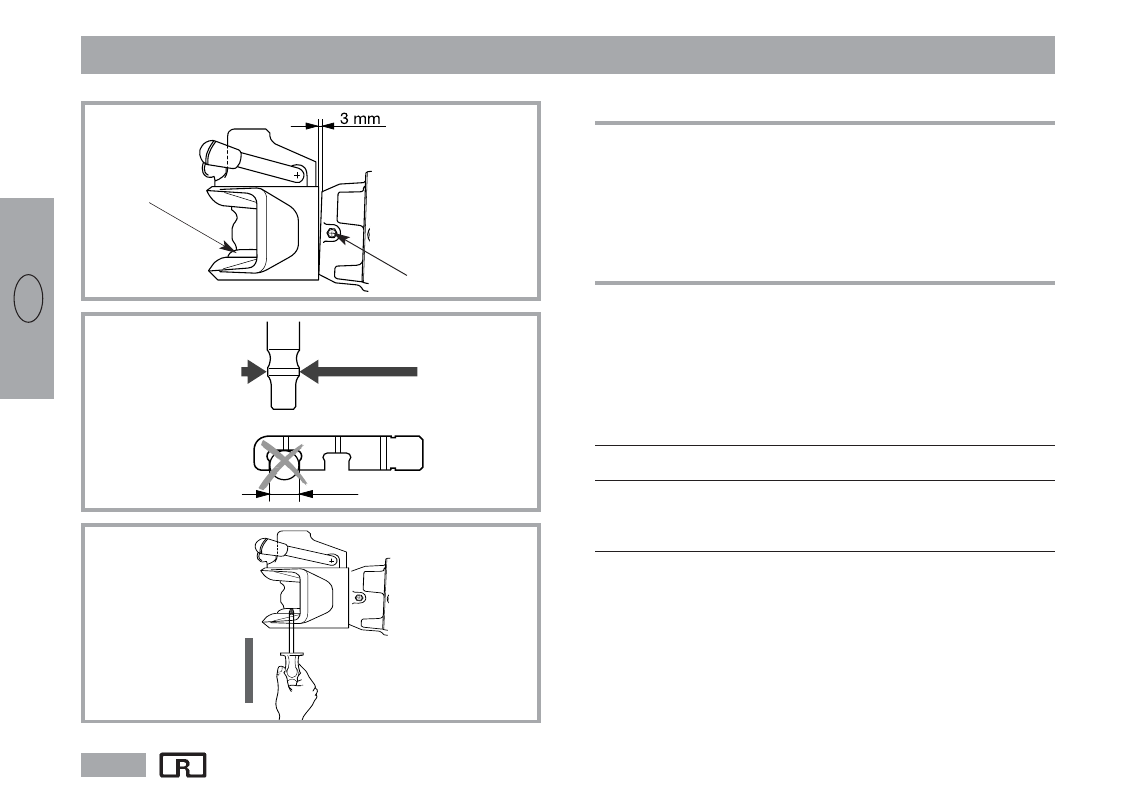 3 mm

R