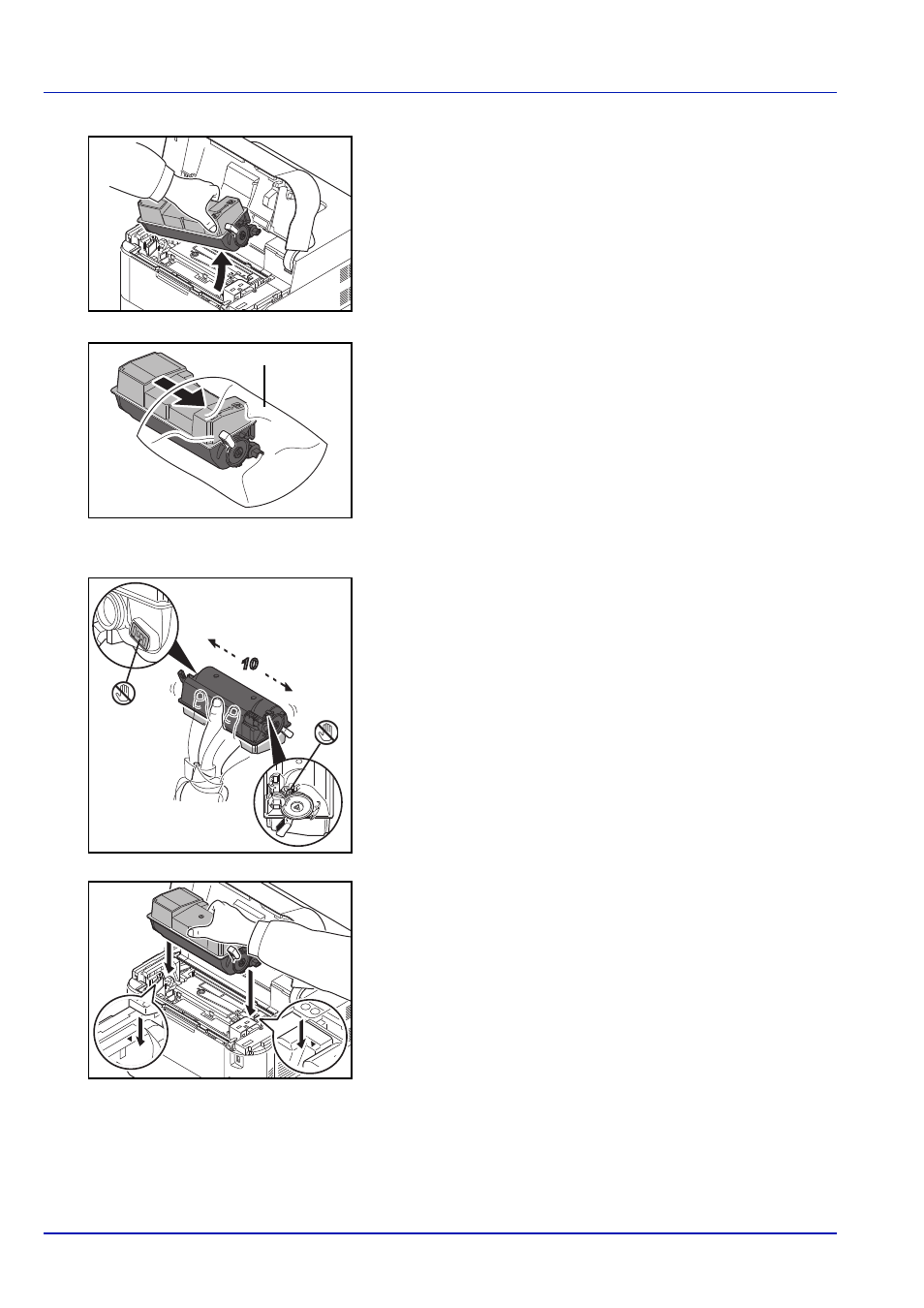 10