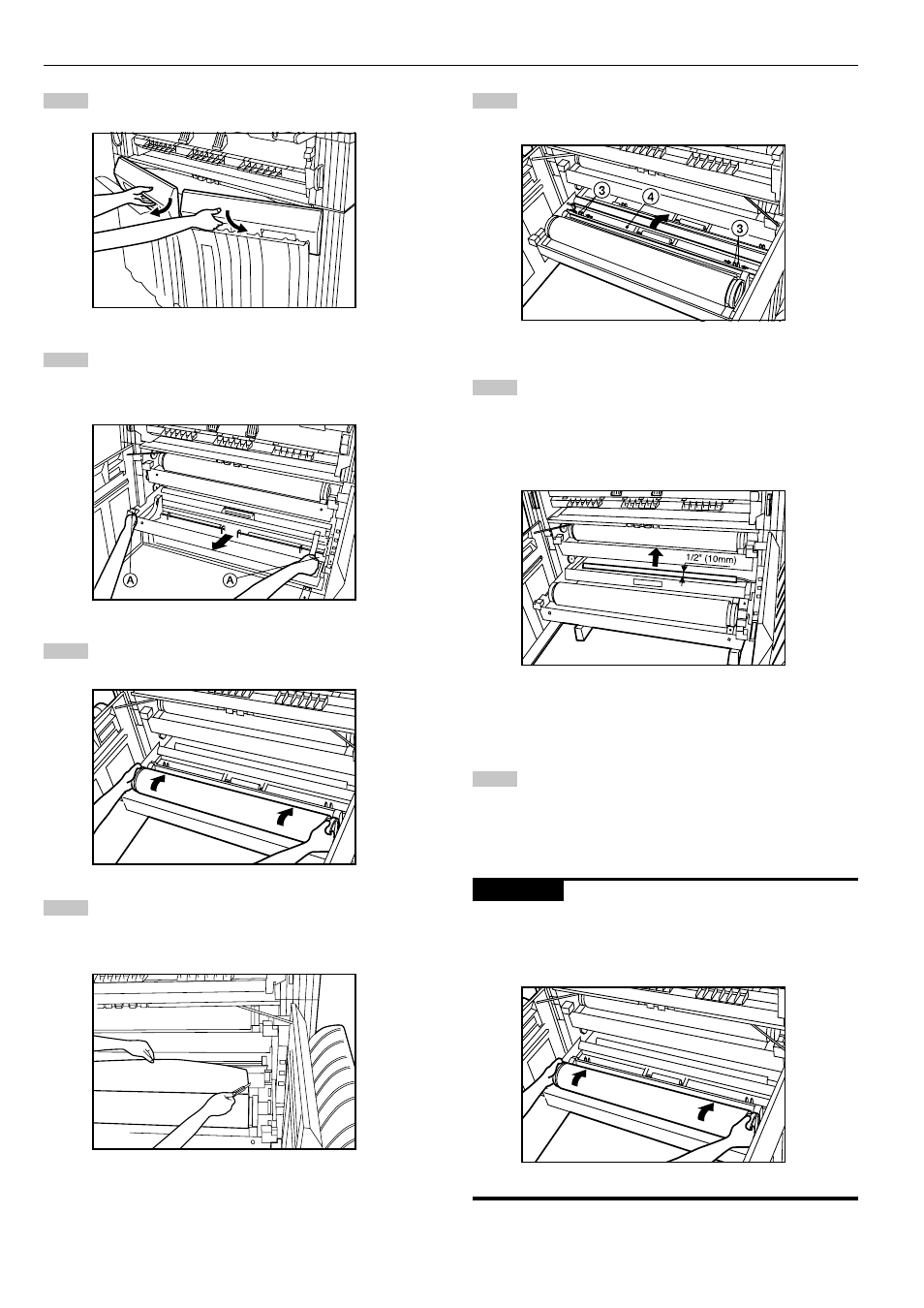 A
A
3
4
3
1/2" (10mm)