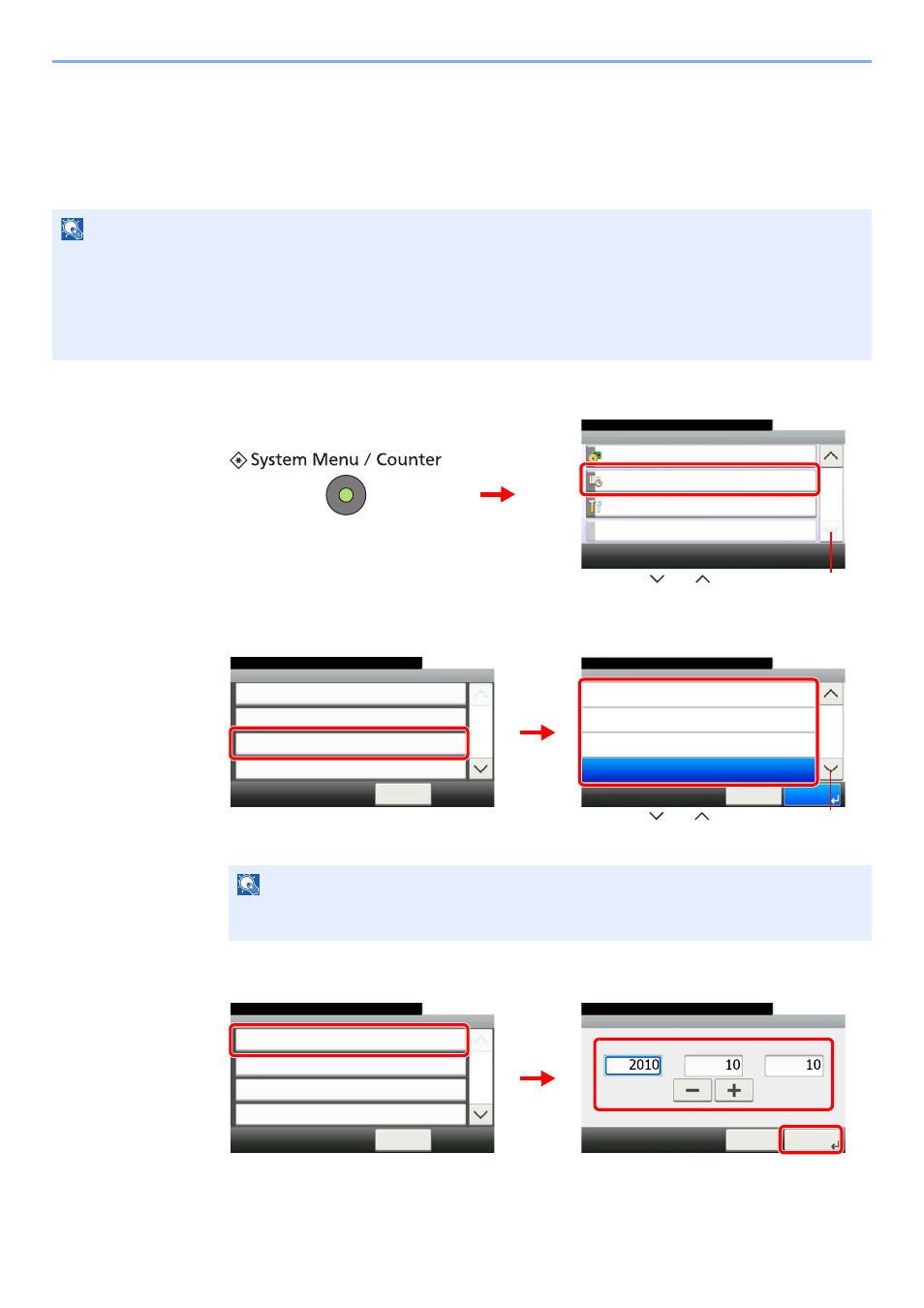 System Menu / Counter

2010

10

10