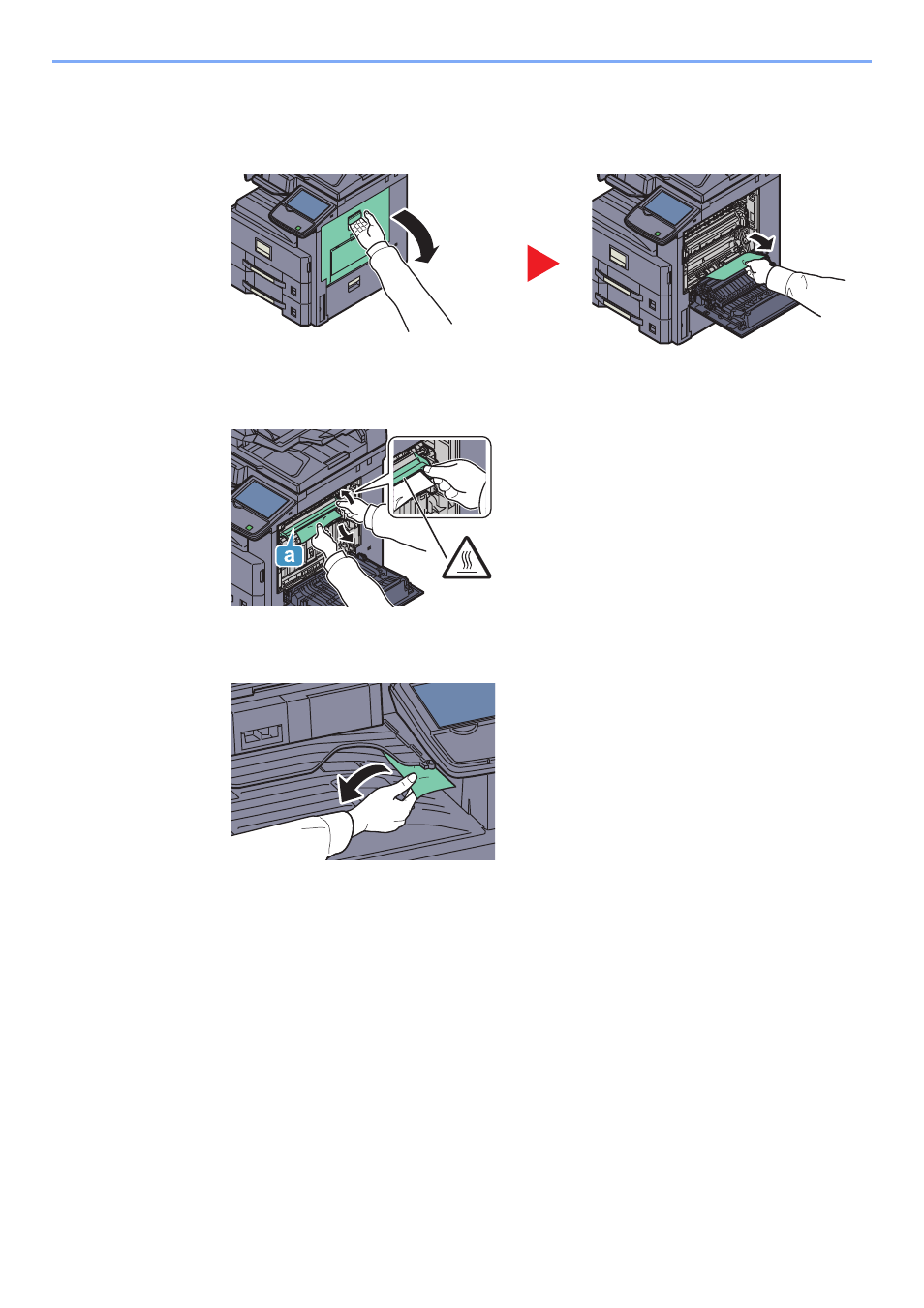 a