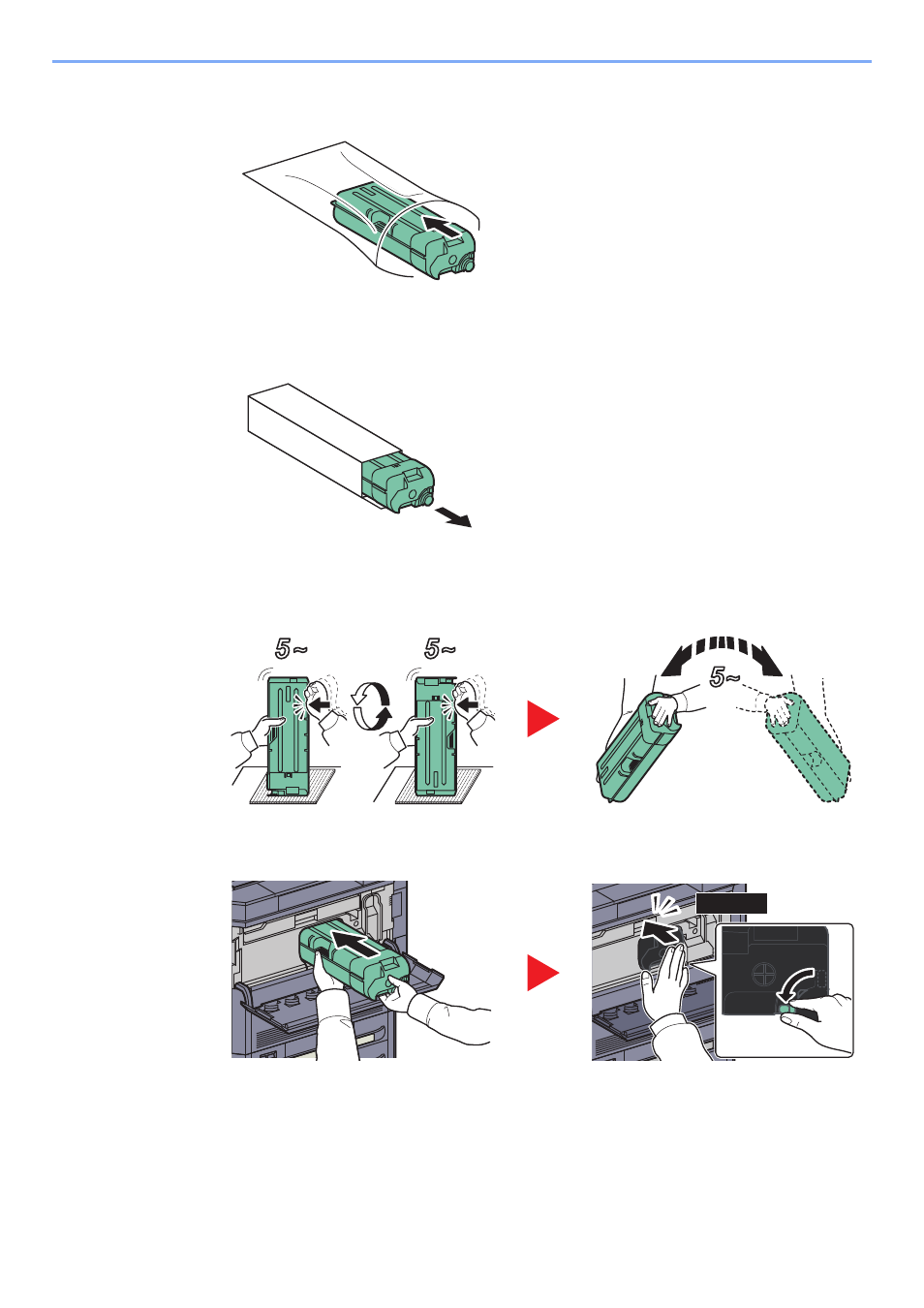 5~

5~

5~