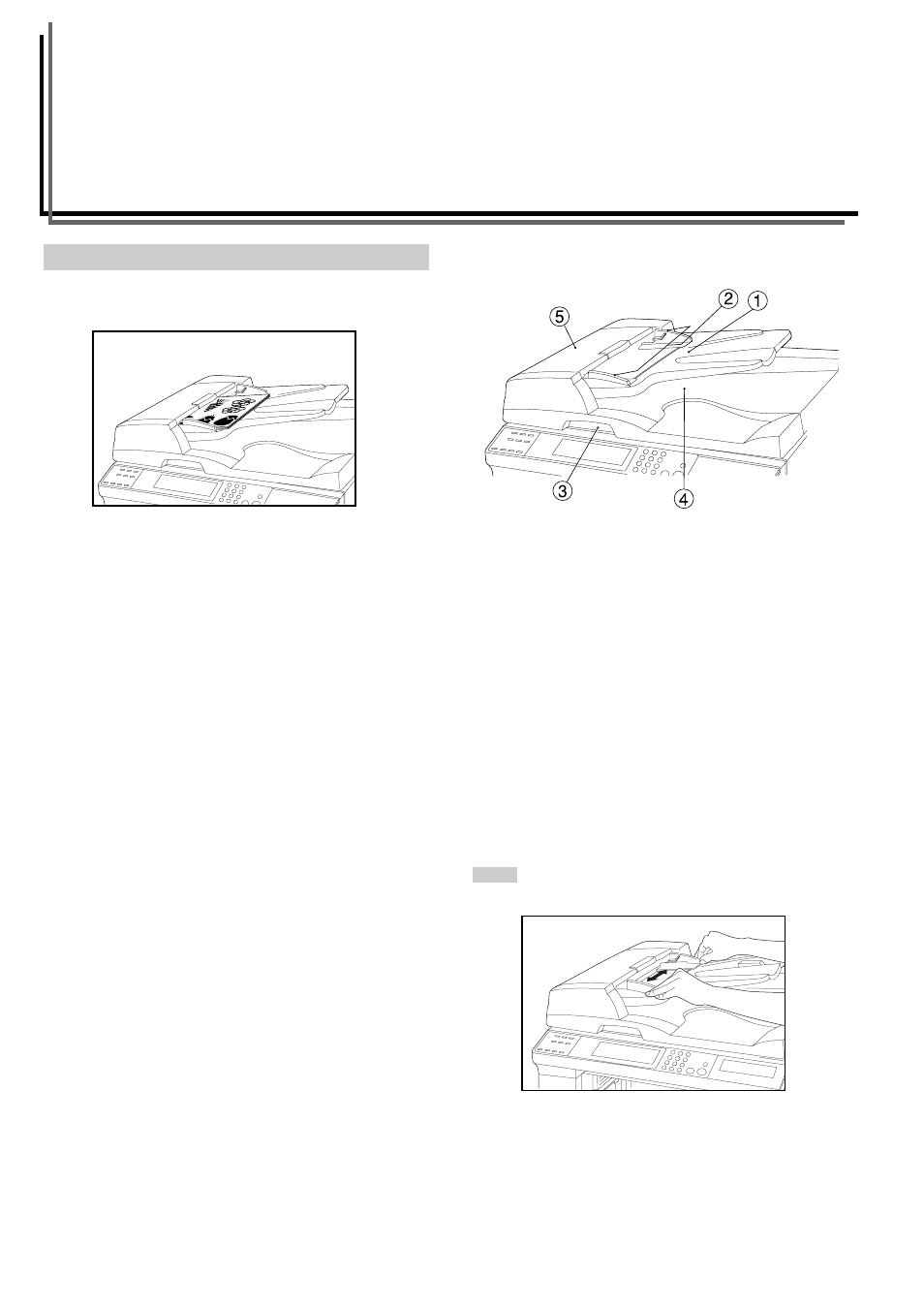 ⑤
②
①
③
④