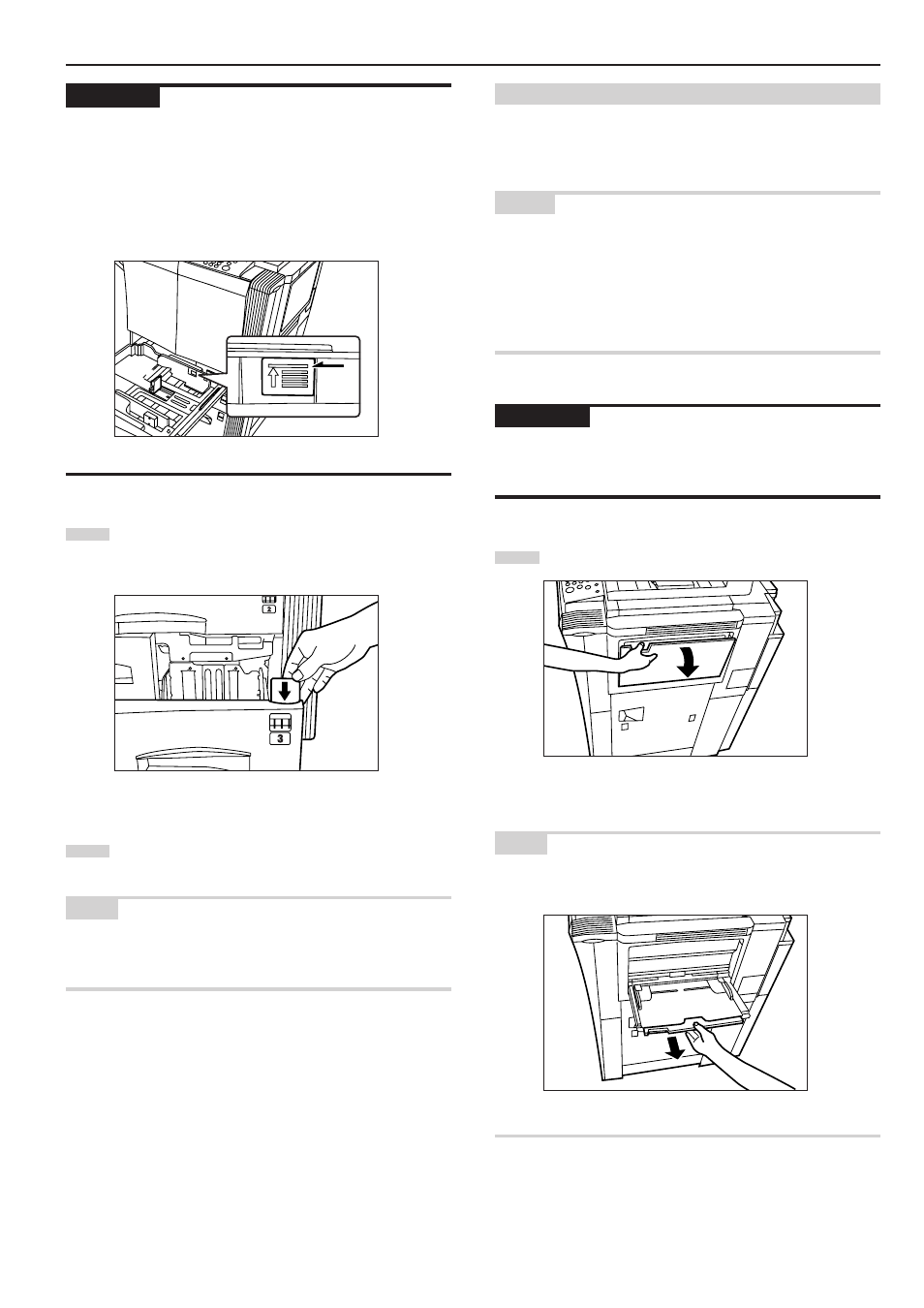 2

3