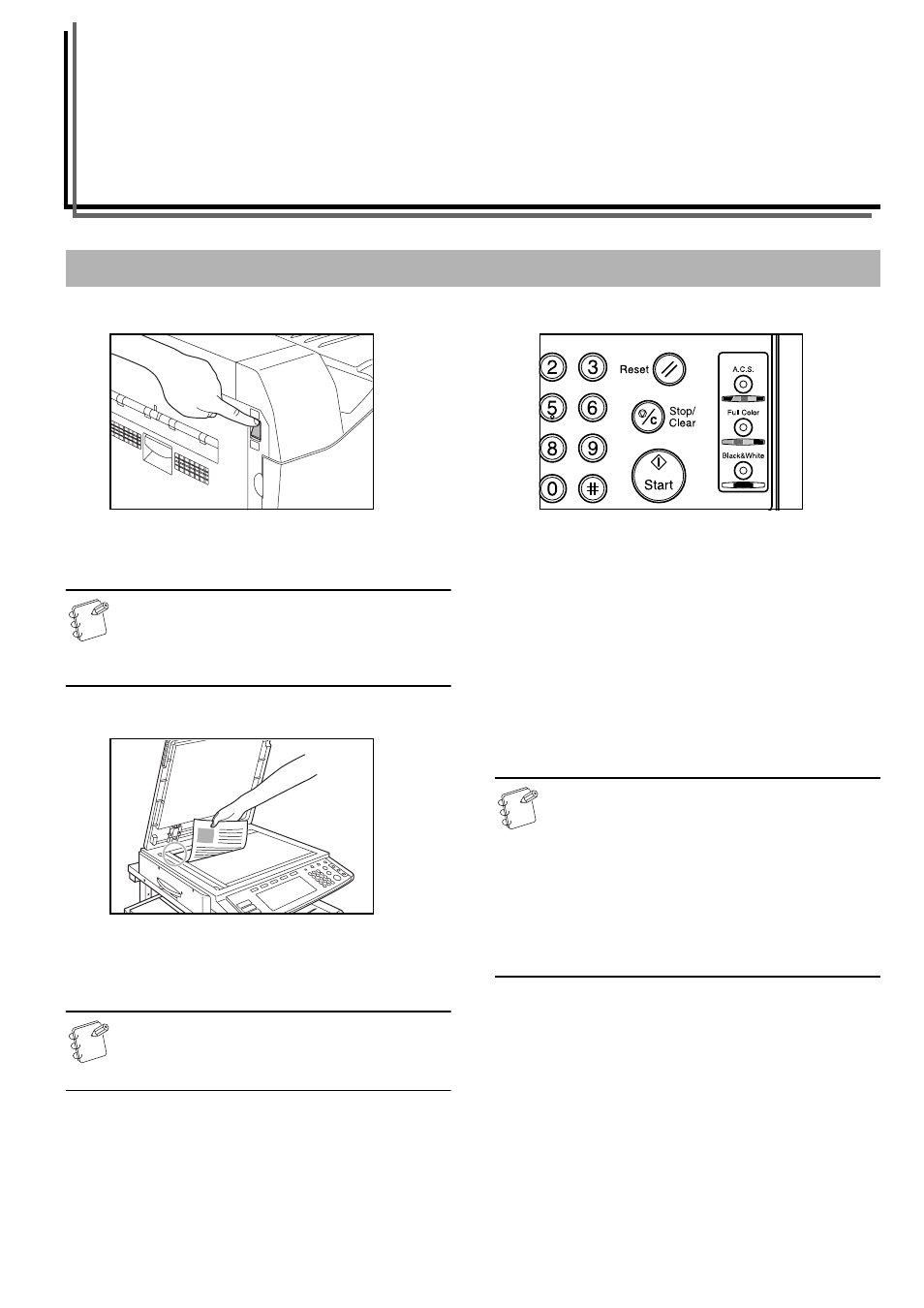 2
3
Reset
5
6
Stop/
Clear
8
9
0
#
Start
A.C.S.
Full Color
Black&White