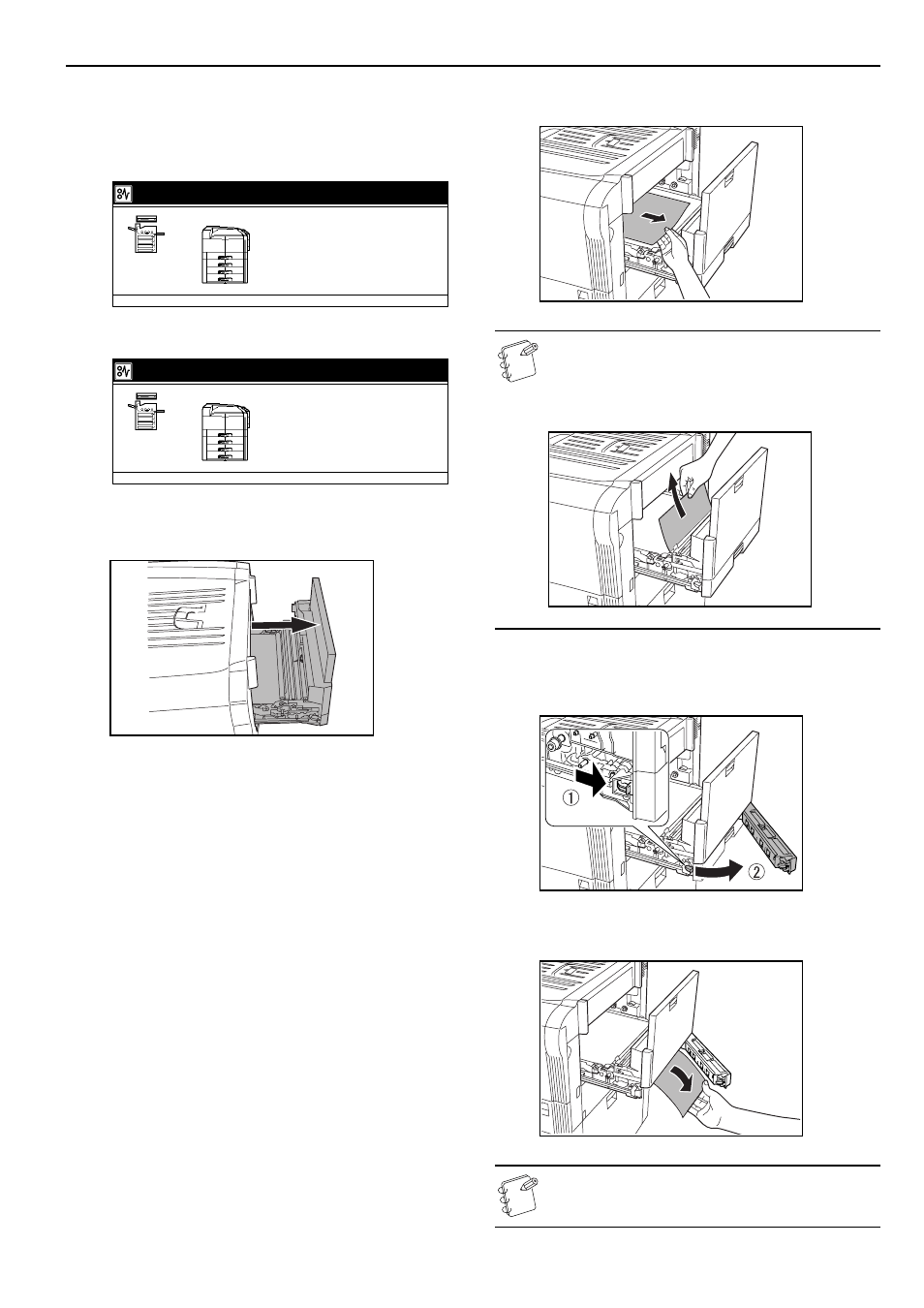 ①

②