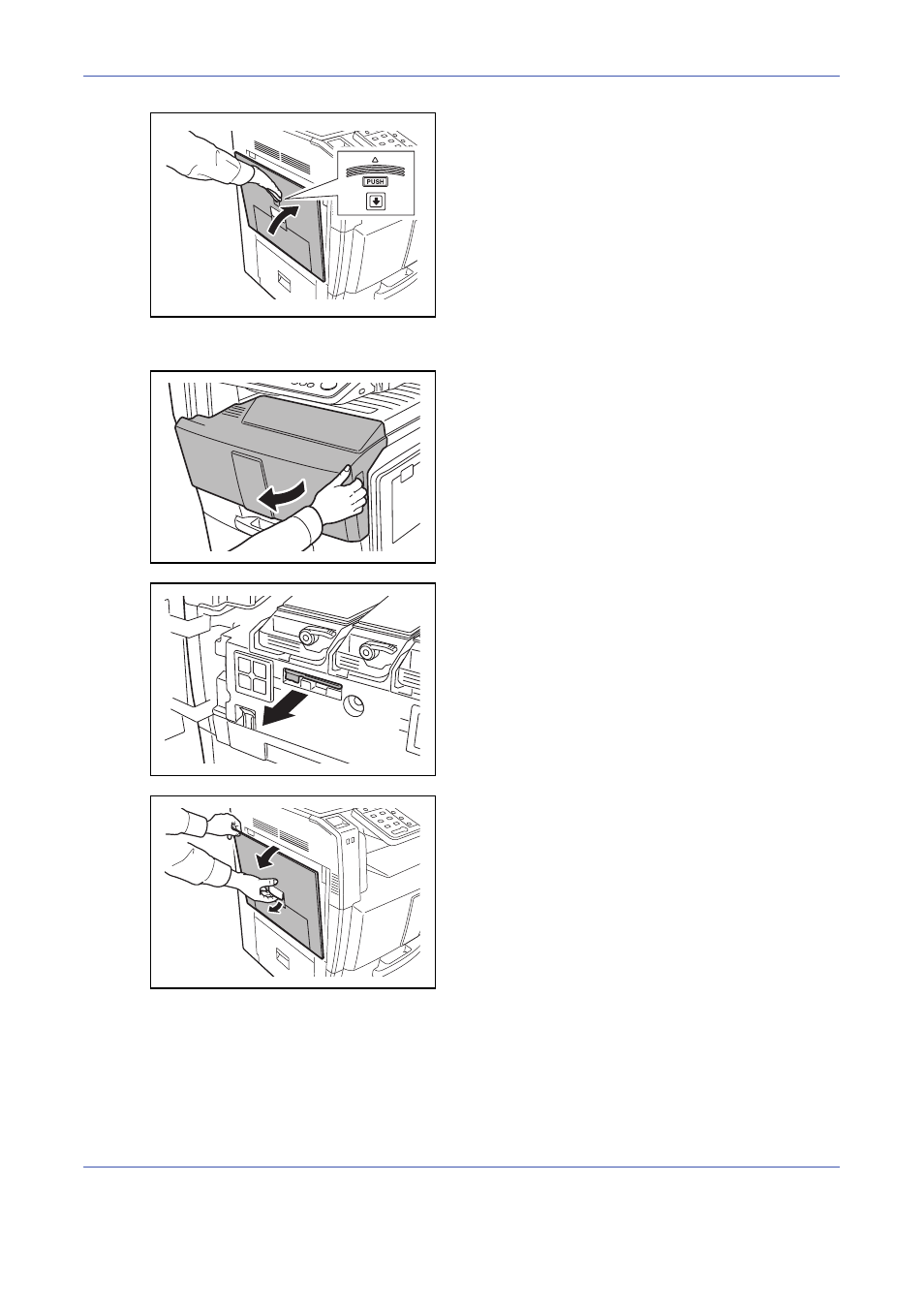 PUSH