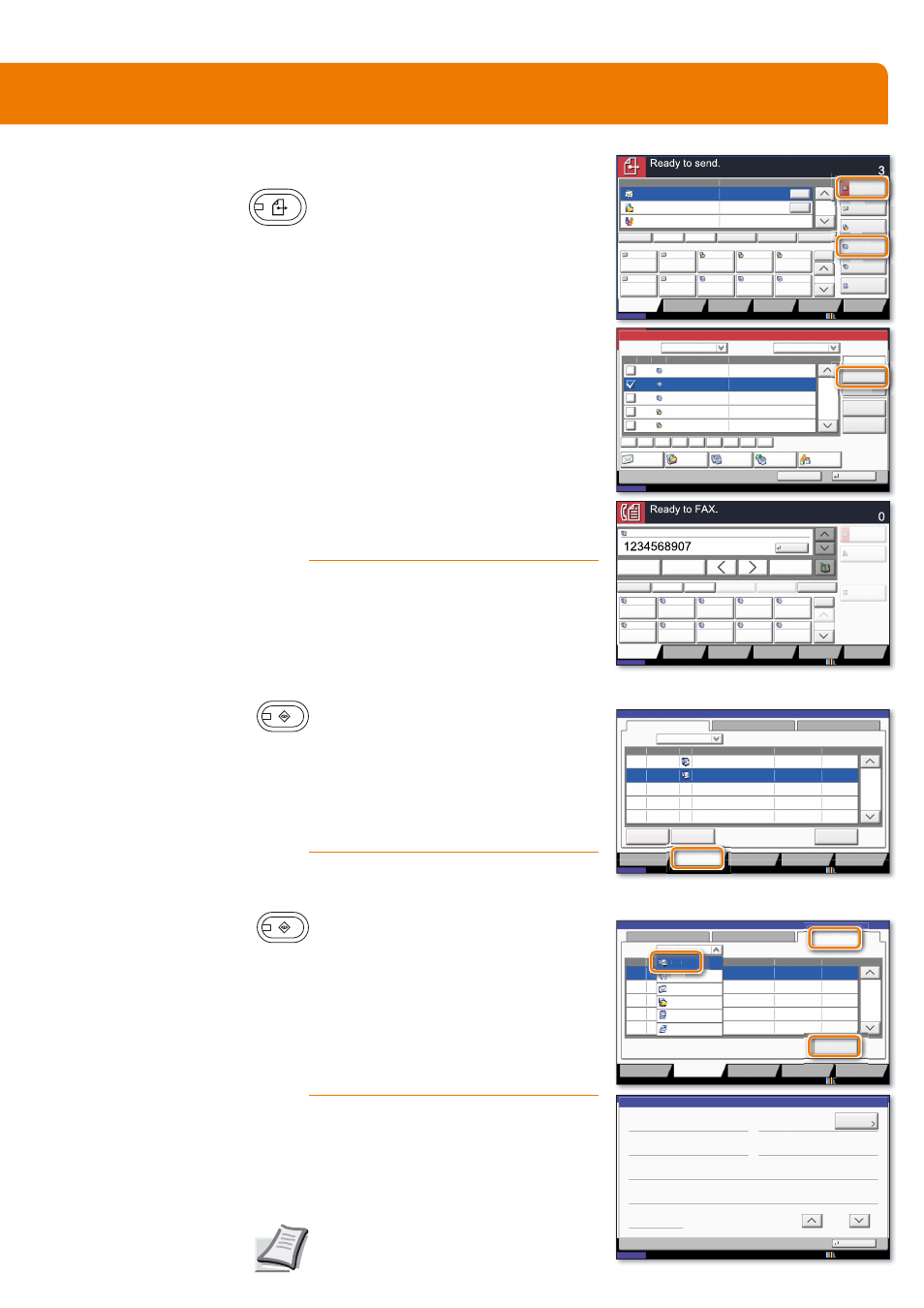 Ready to send.

3

Ready to FAX.

0

1234568907