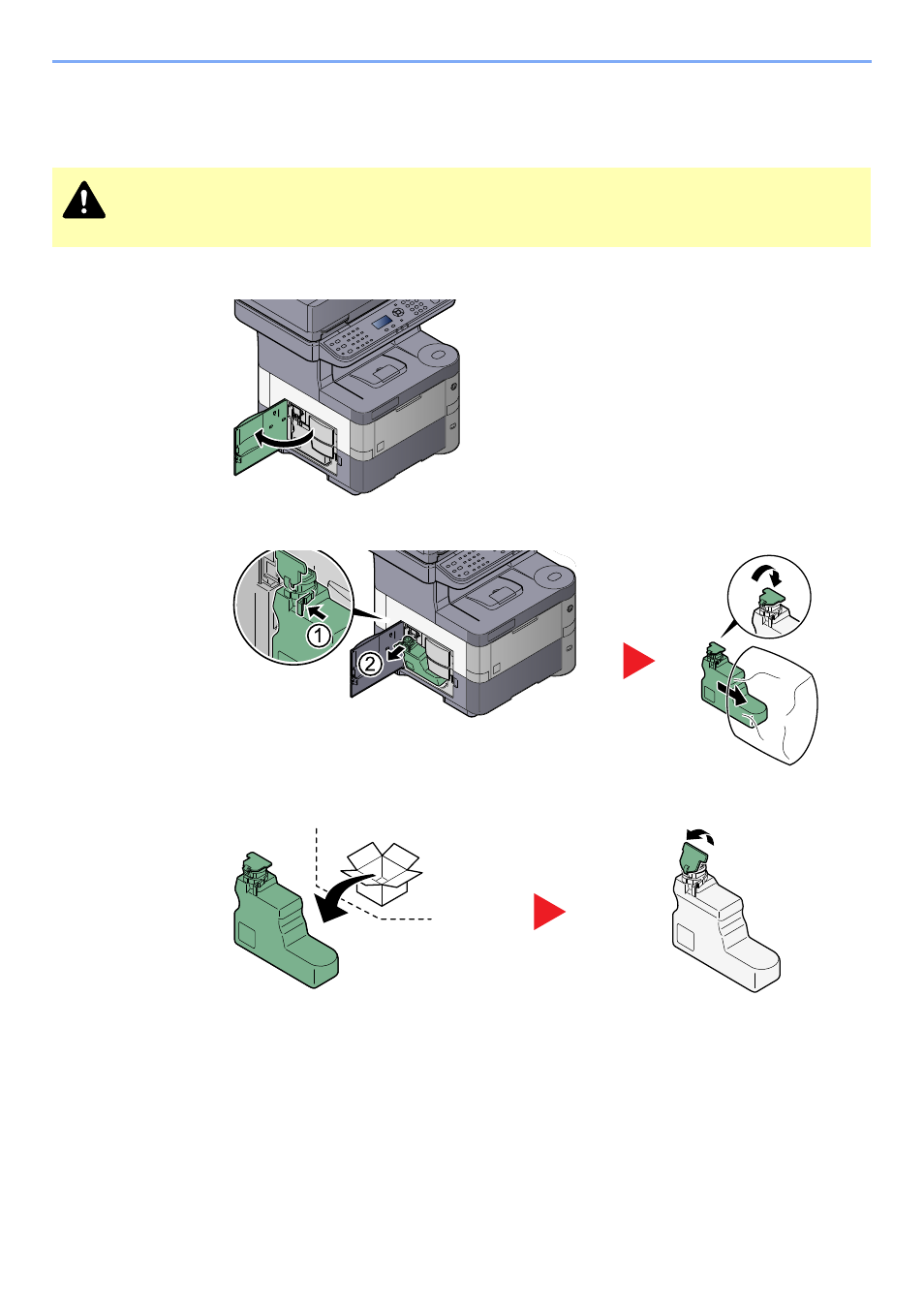 ①

②