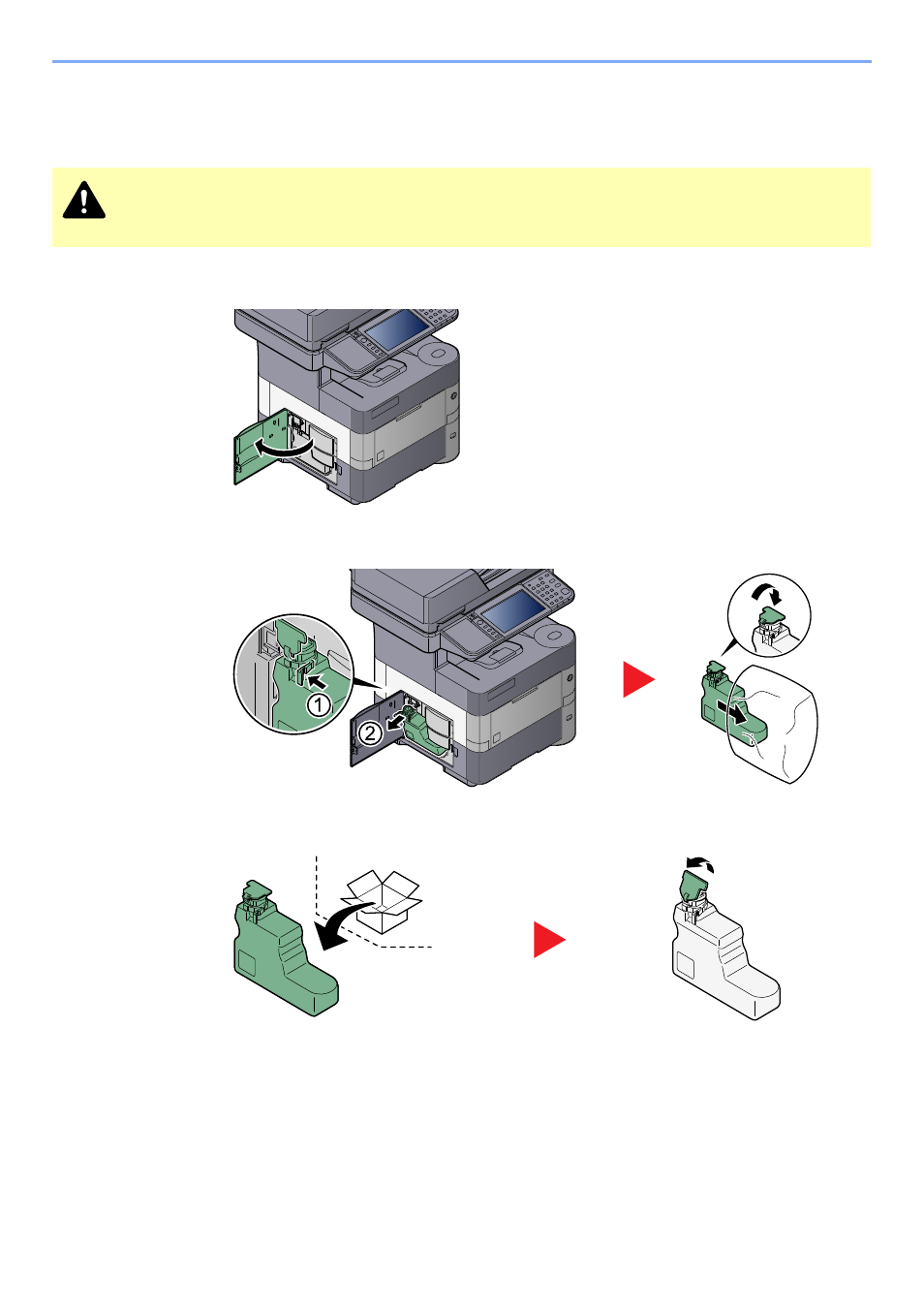 ①

②