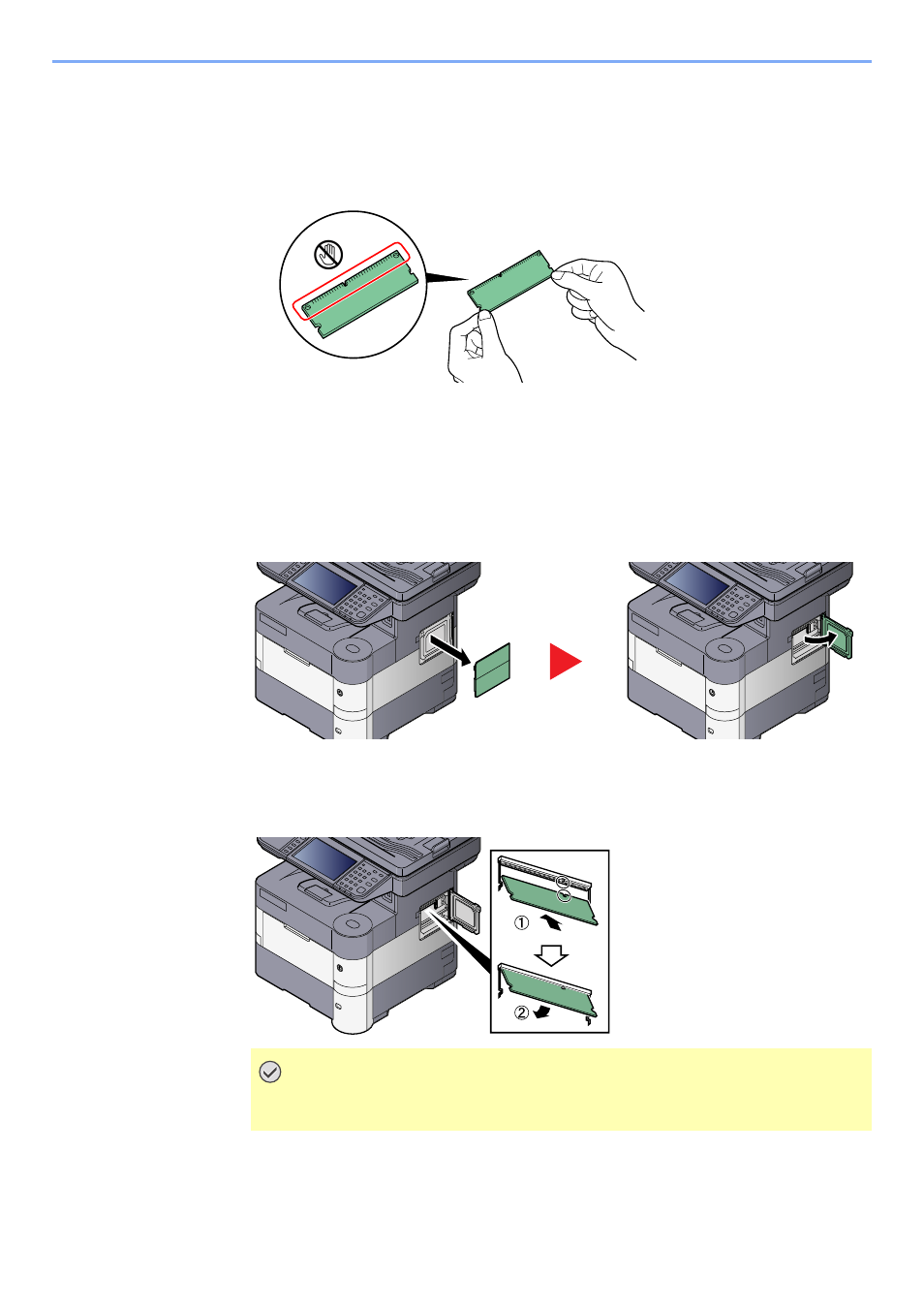 ①

②