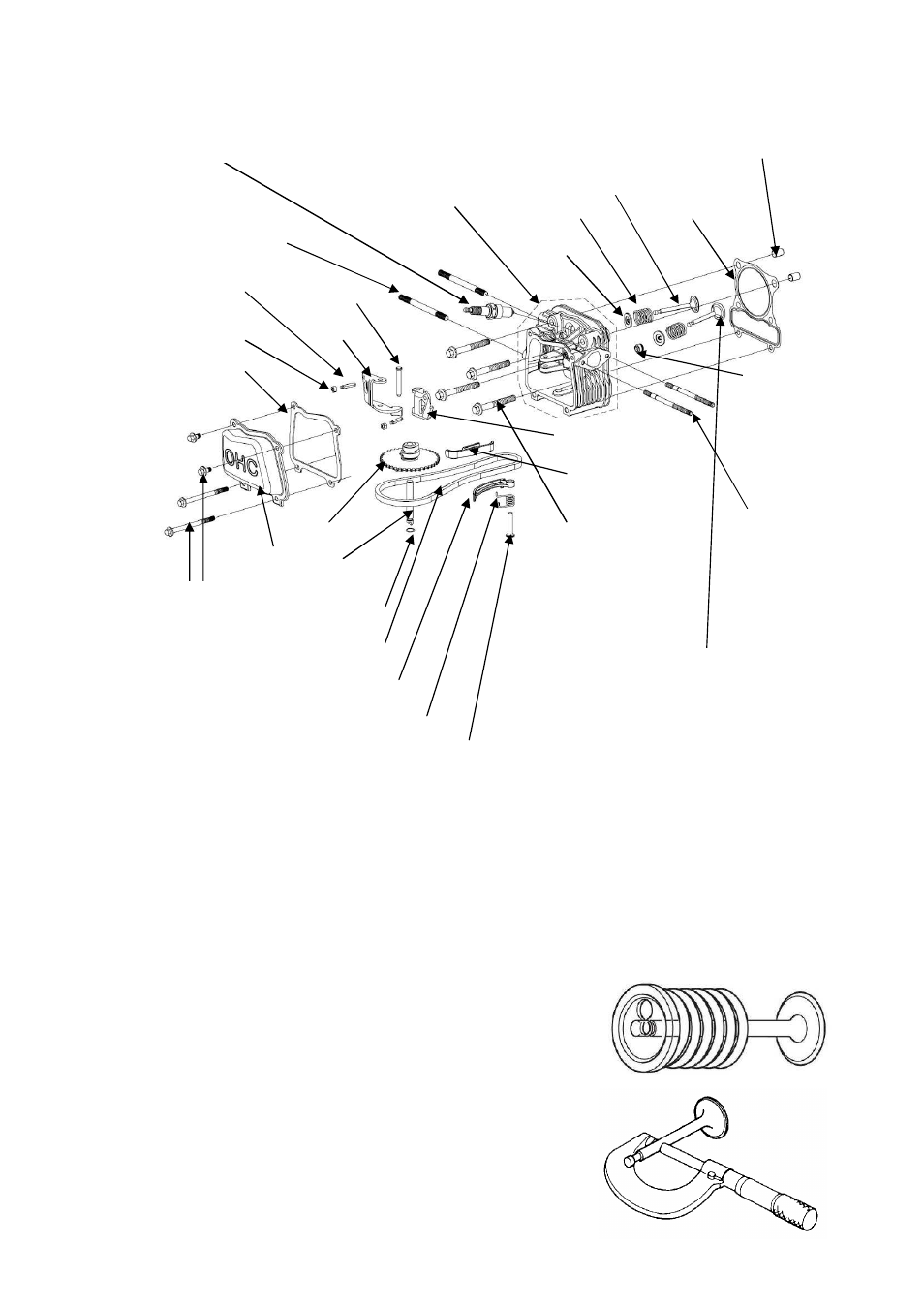 OHC