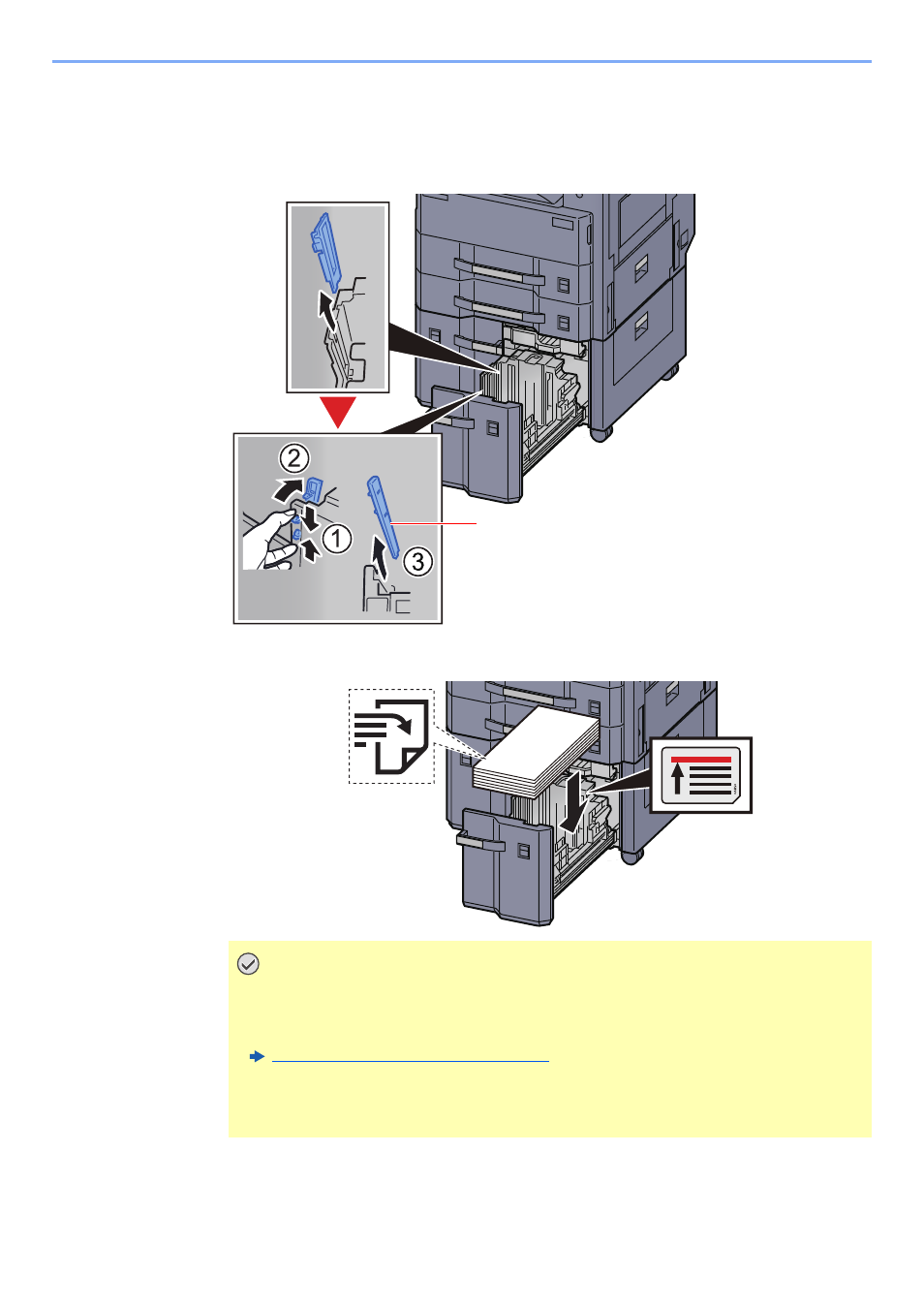 ②
①
③