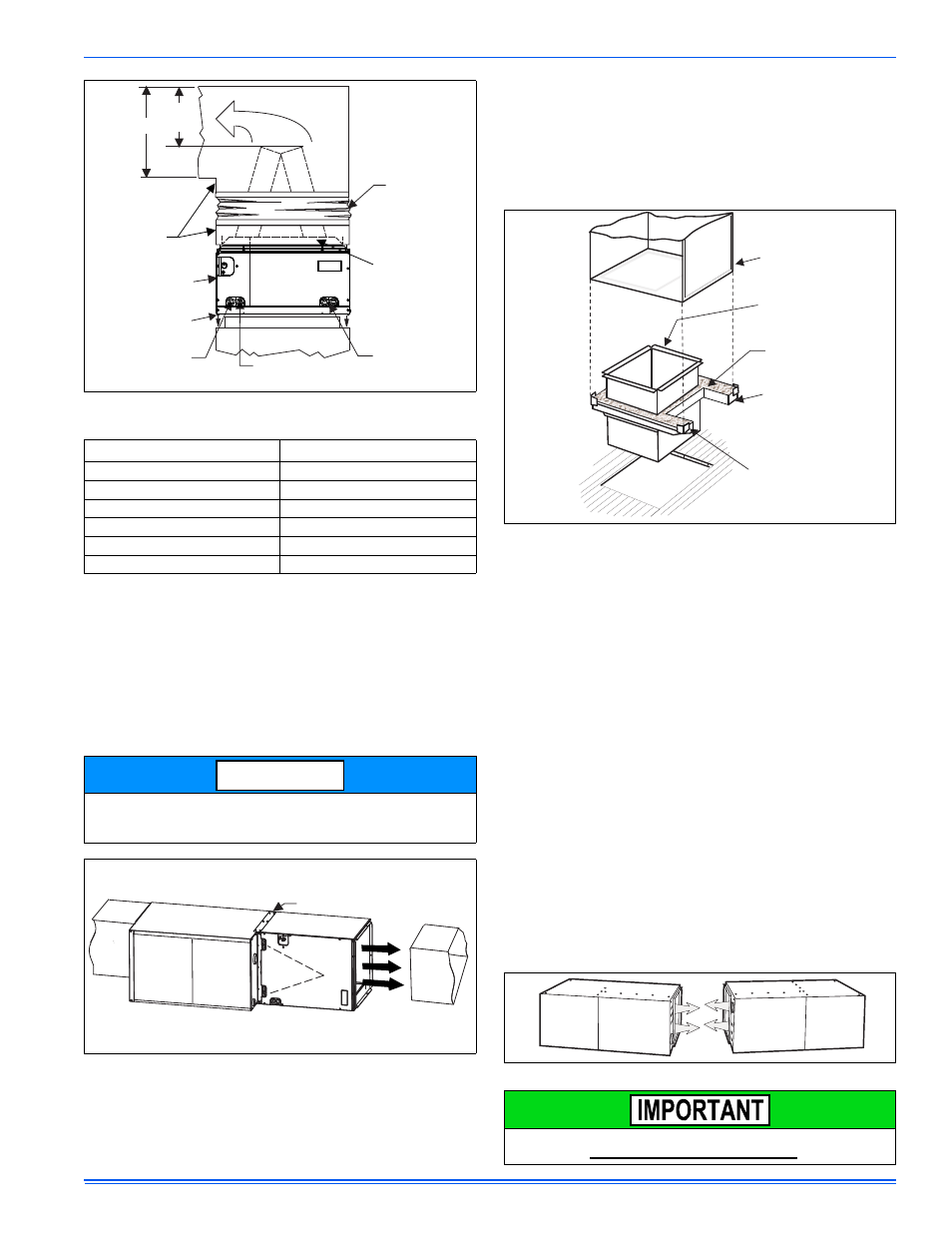 IMPORTANT