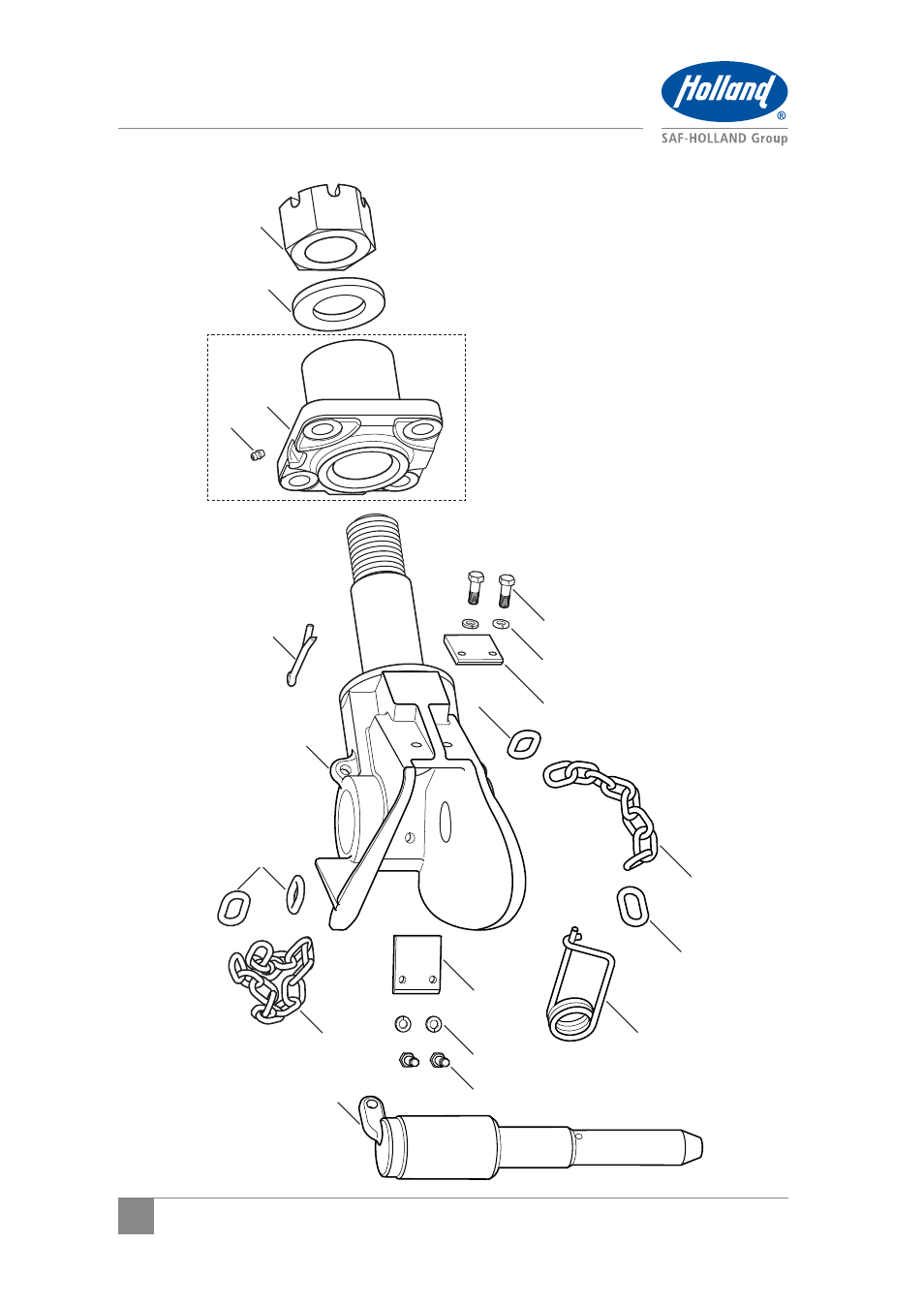 Holland®
SAF-HOLLAND Group