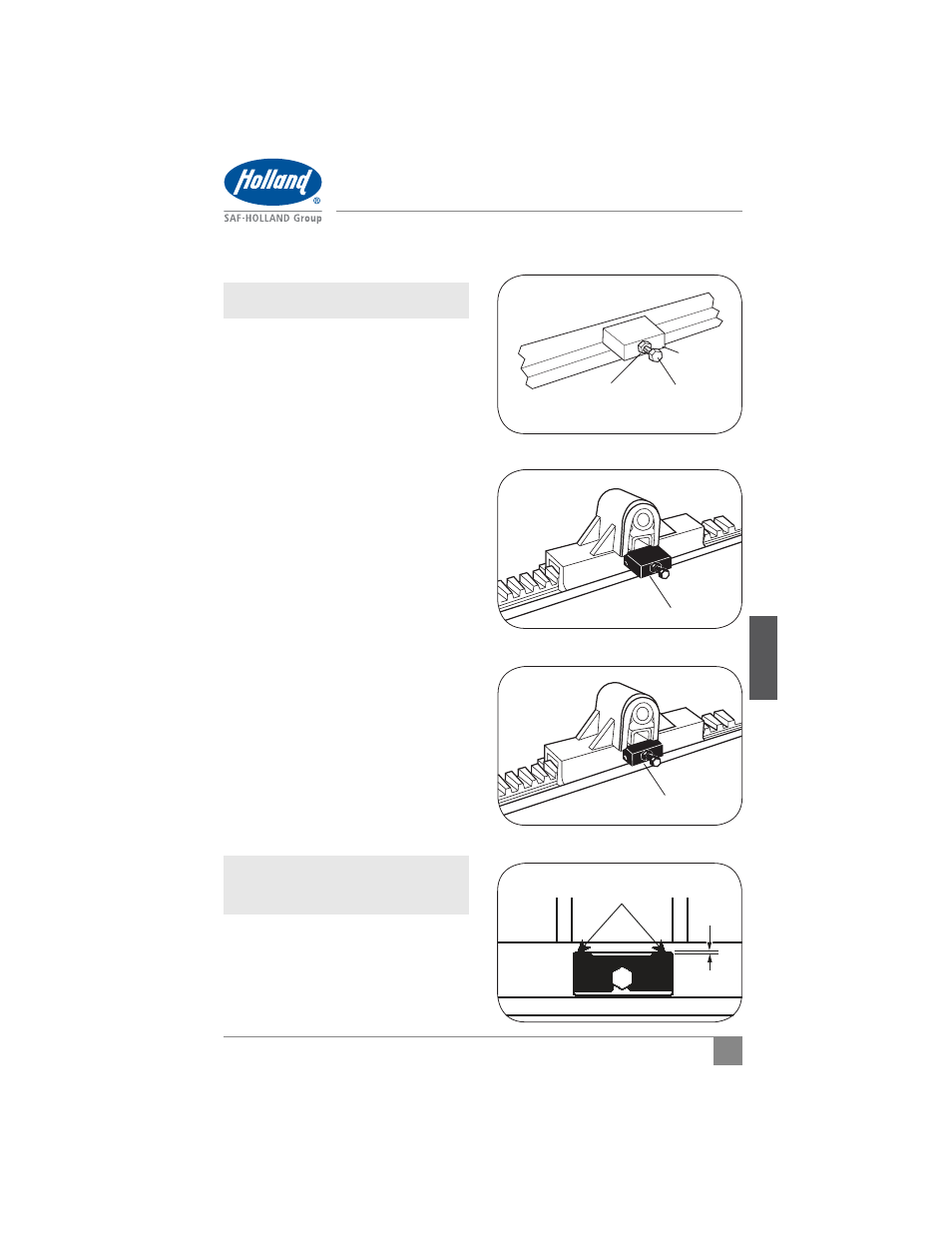 Holland®

SAF-HOLLAND Group