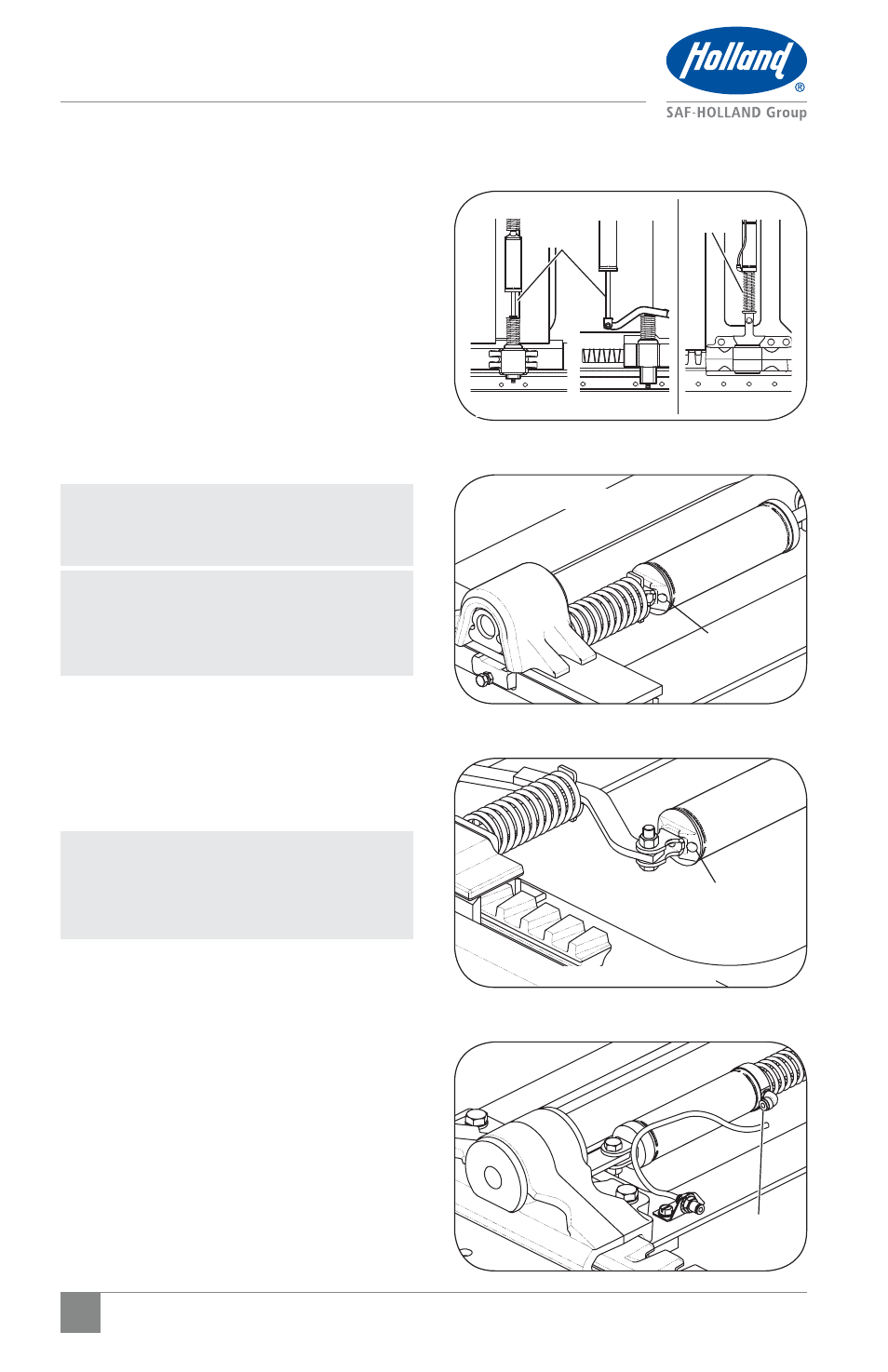 Holland
®
SAF-HOLLAND Group