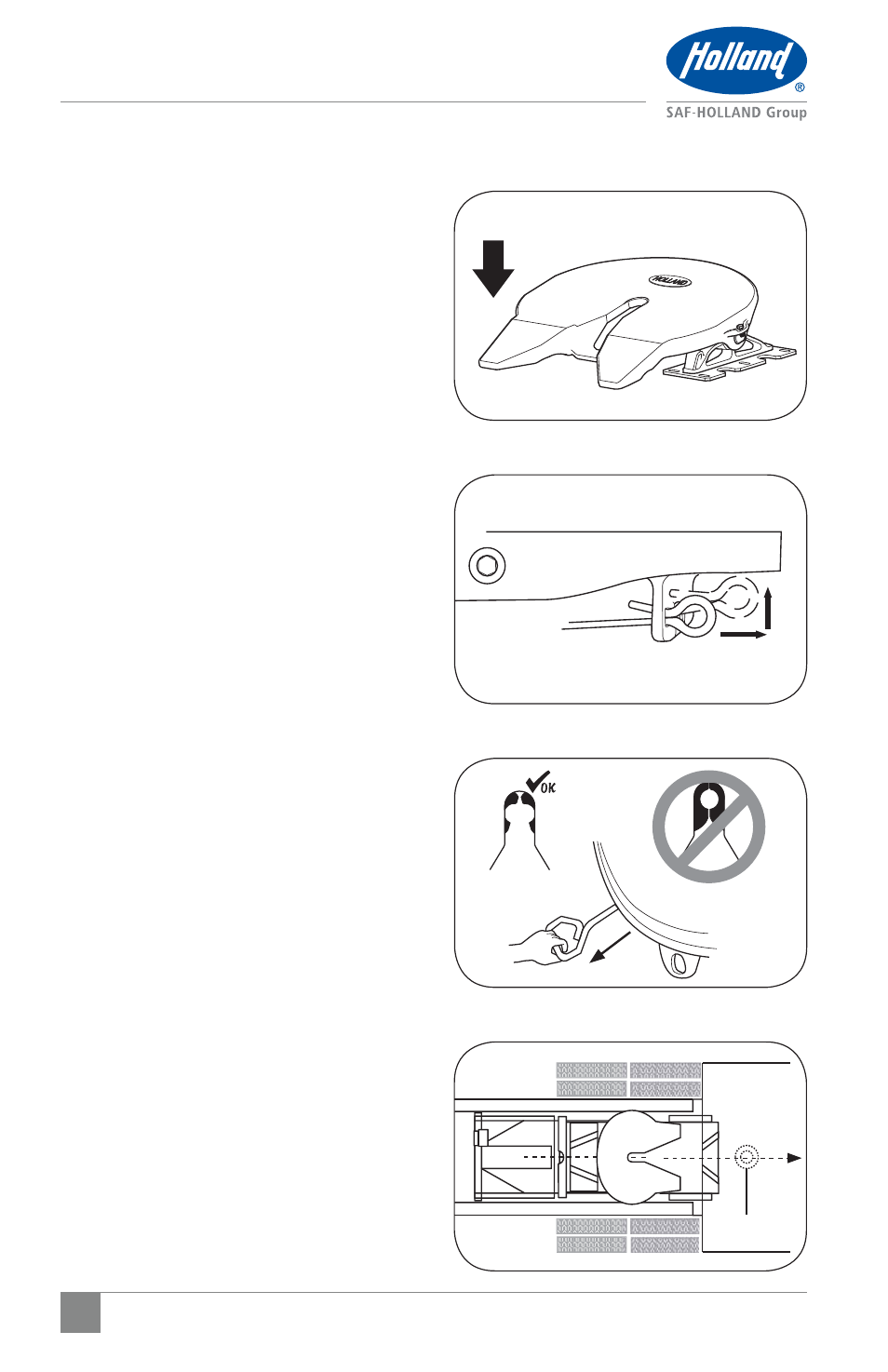 Holland®
SAF-HOLLAND Group

HOLLAND

OK