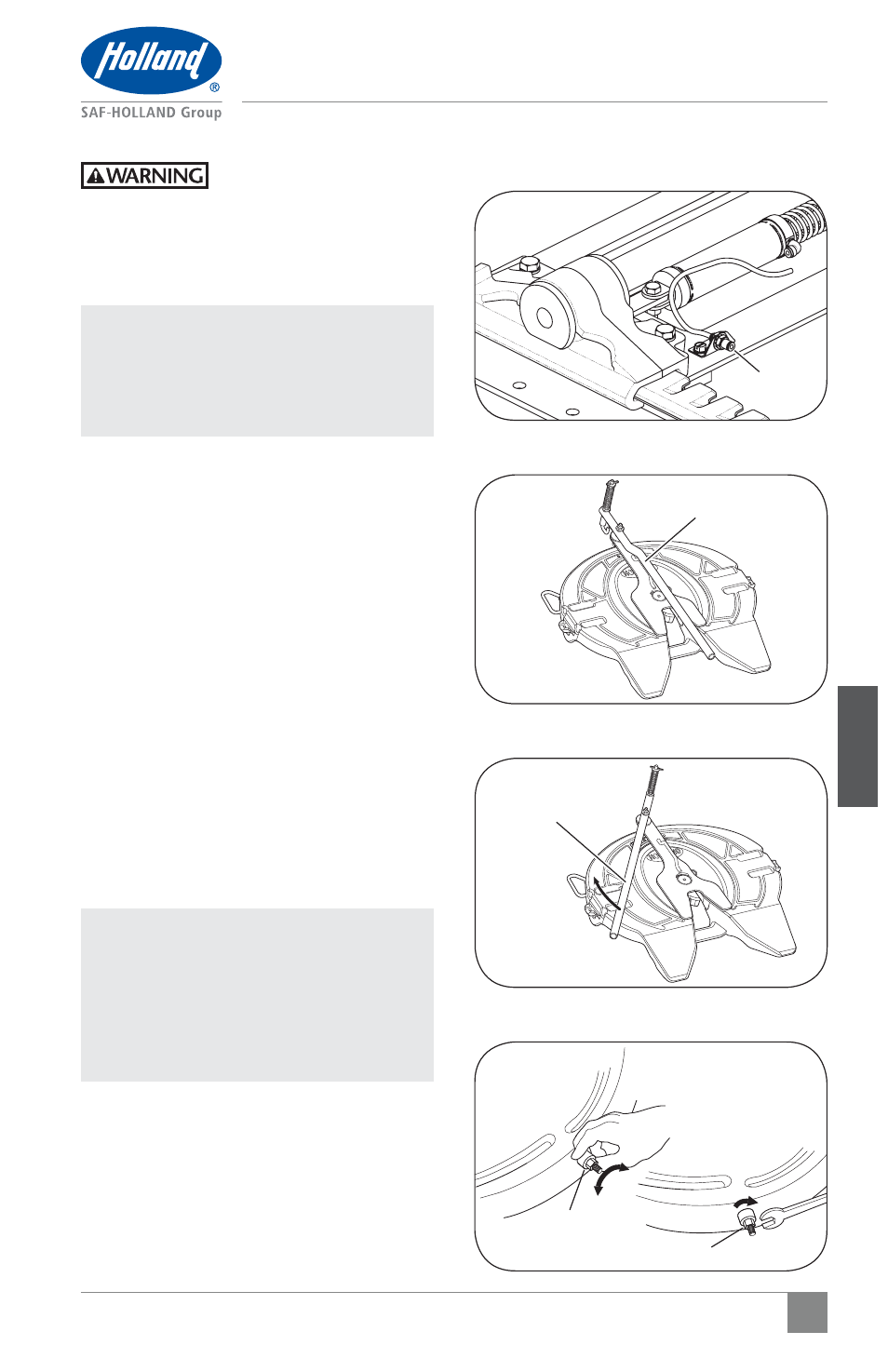 Holland®

SAF-HOLLAND Group

WARNING