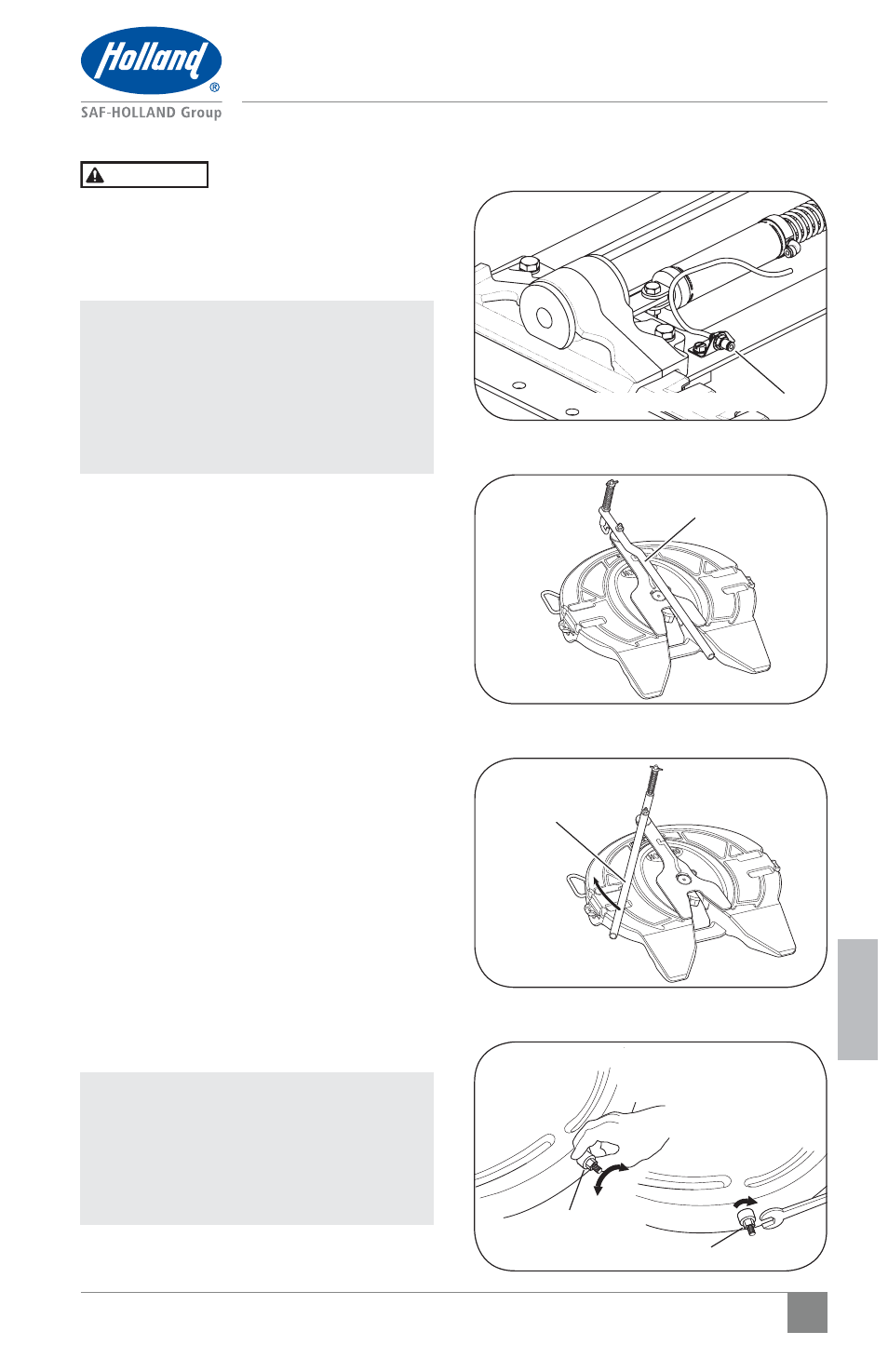 Holland®
SAF-HOLLAND Group