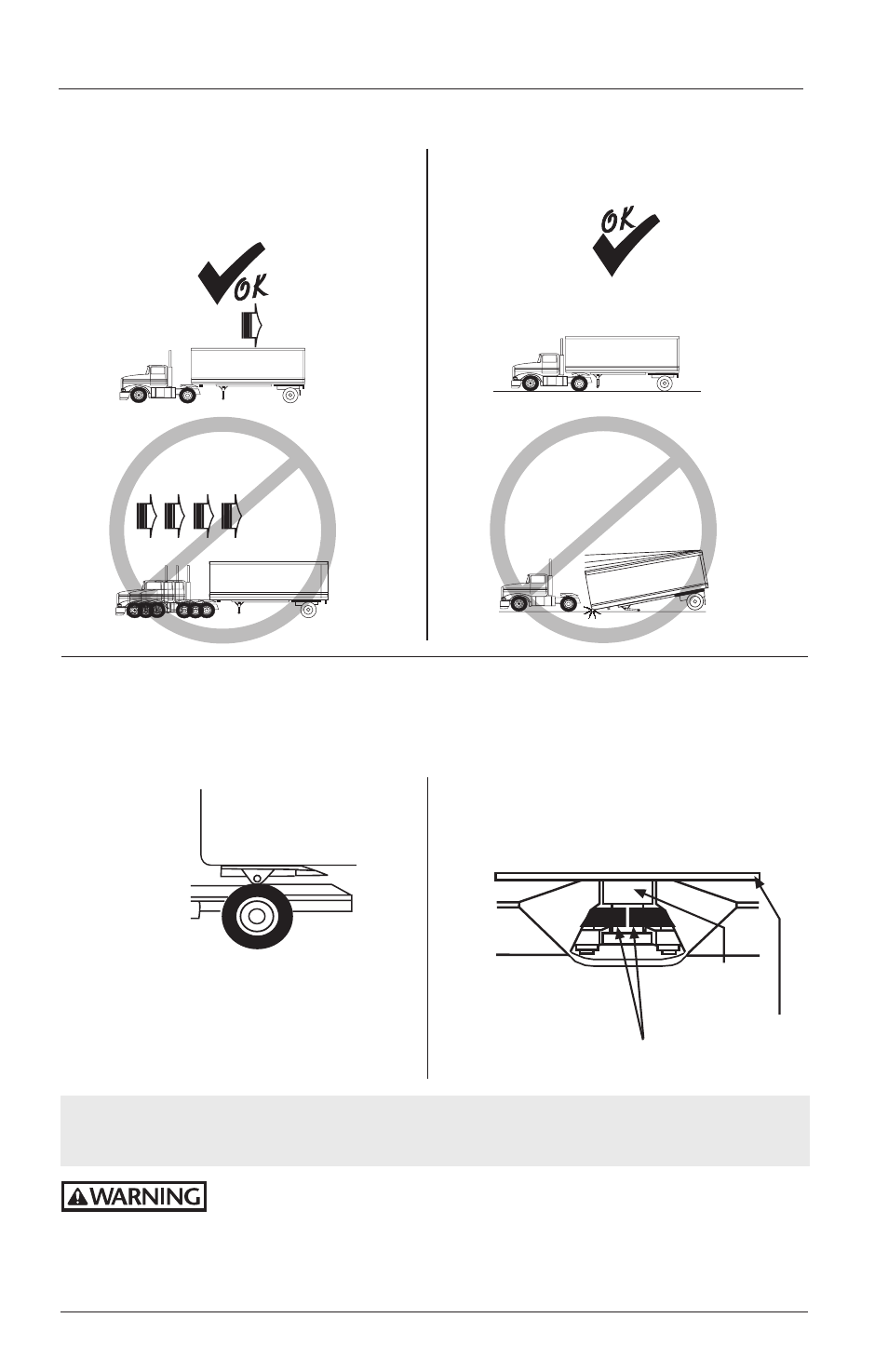 OK

OK

WARNING