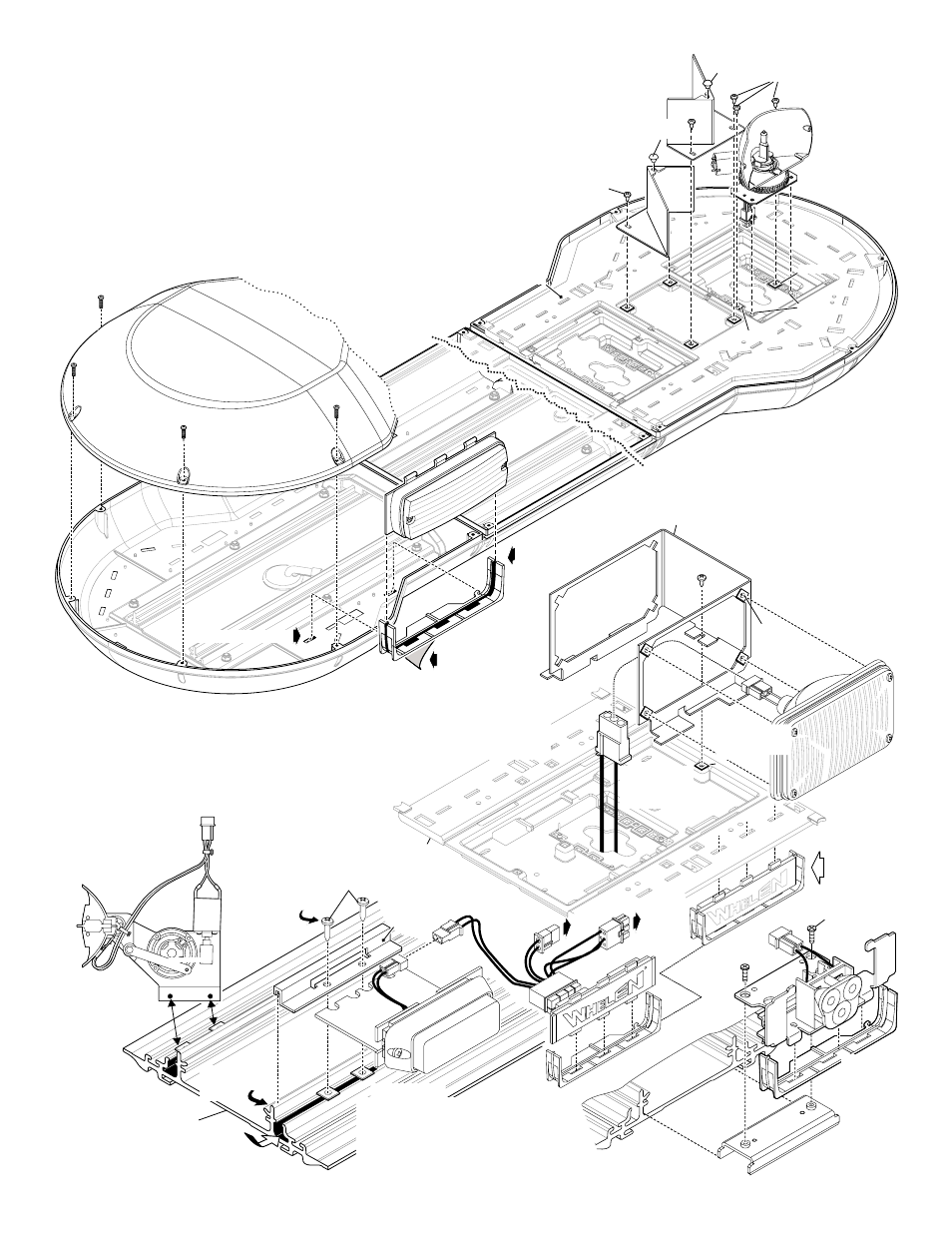 WHELEN
WHELEN