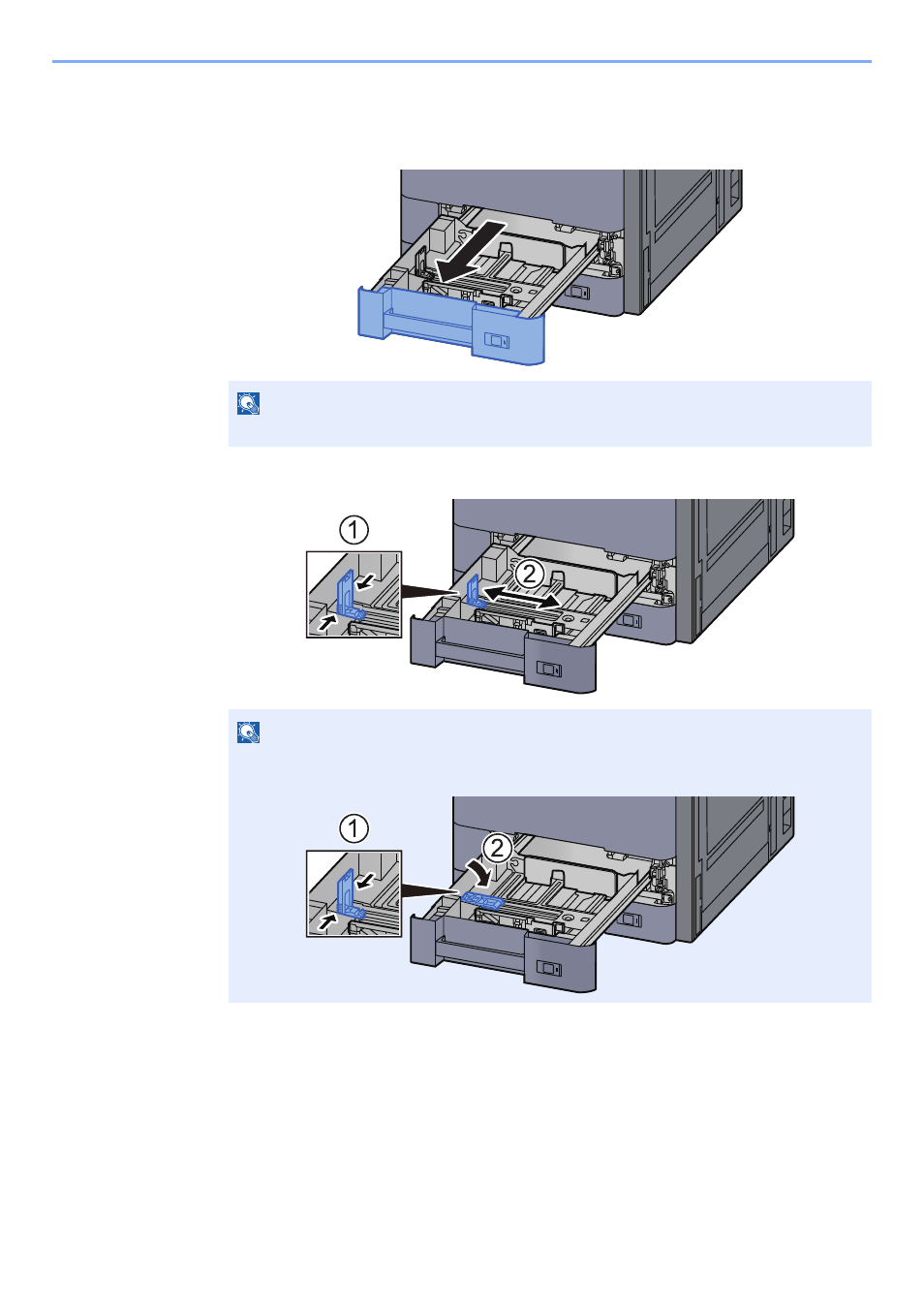 ①
②
①
②