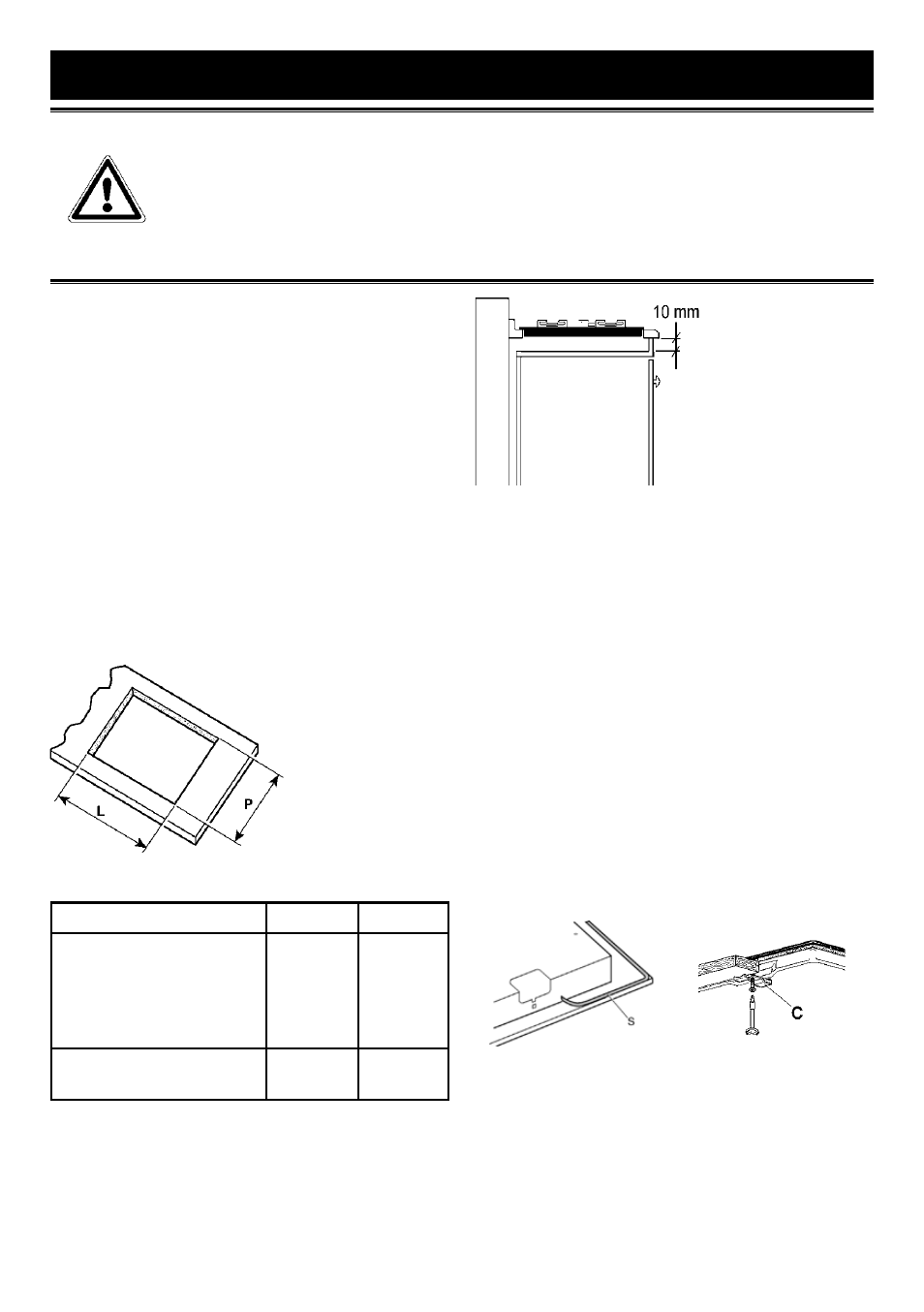 10 mm

L

P

S

C