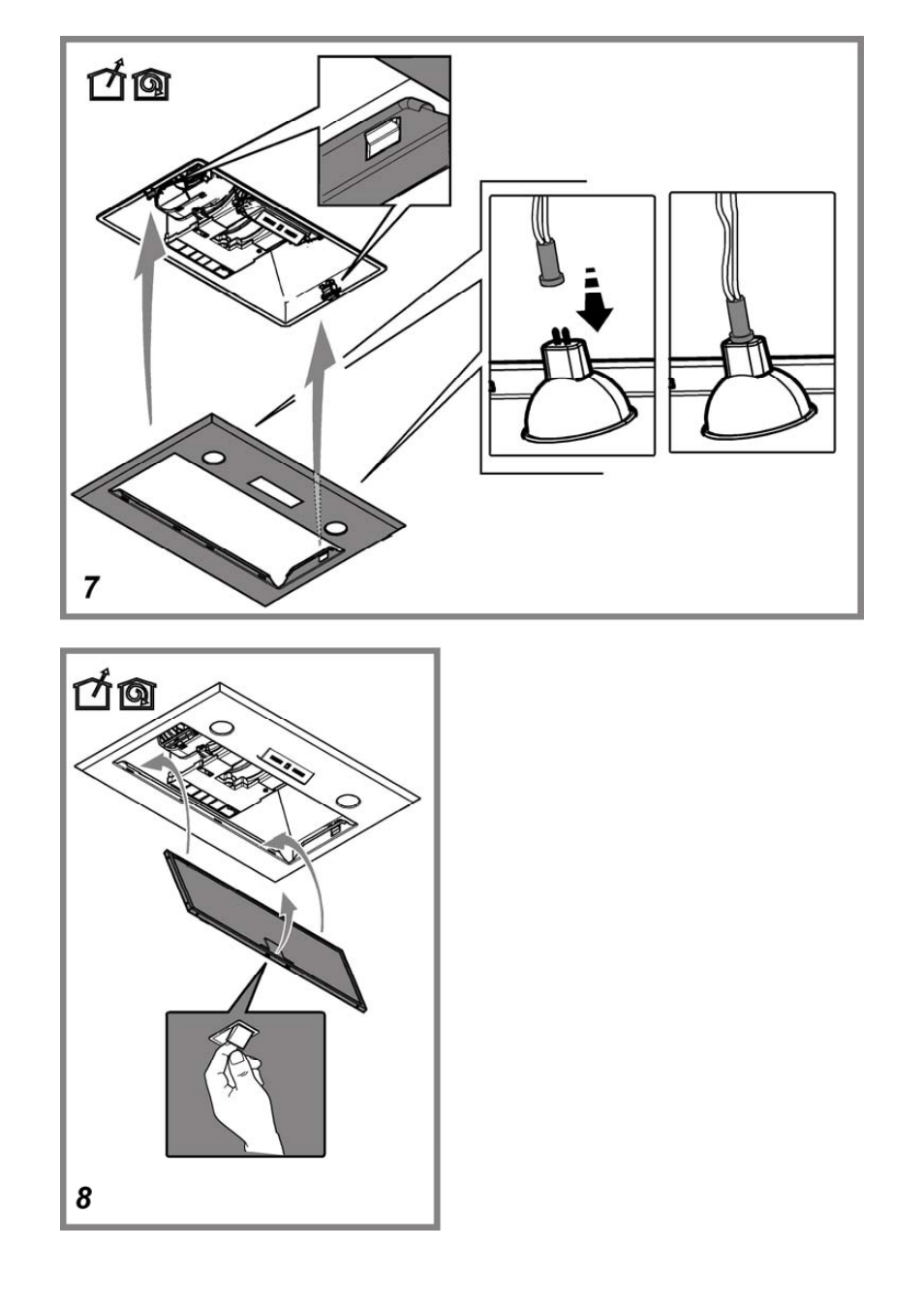 7

8