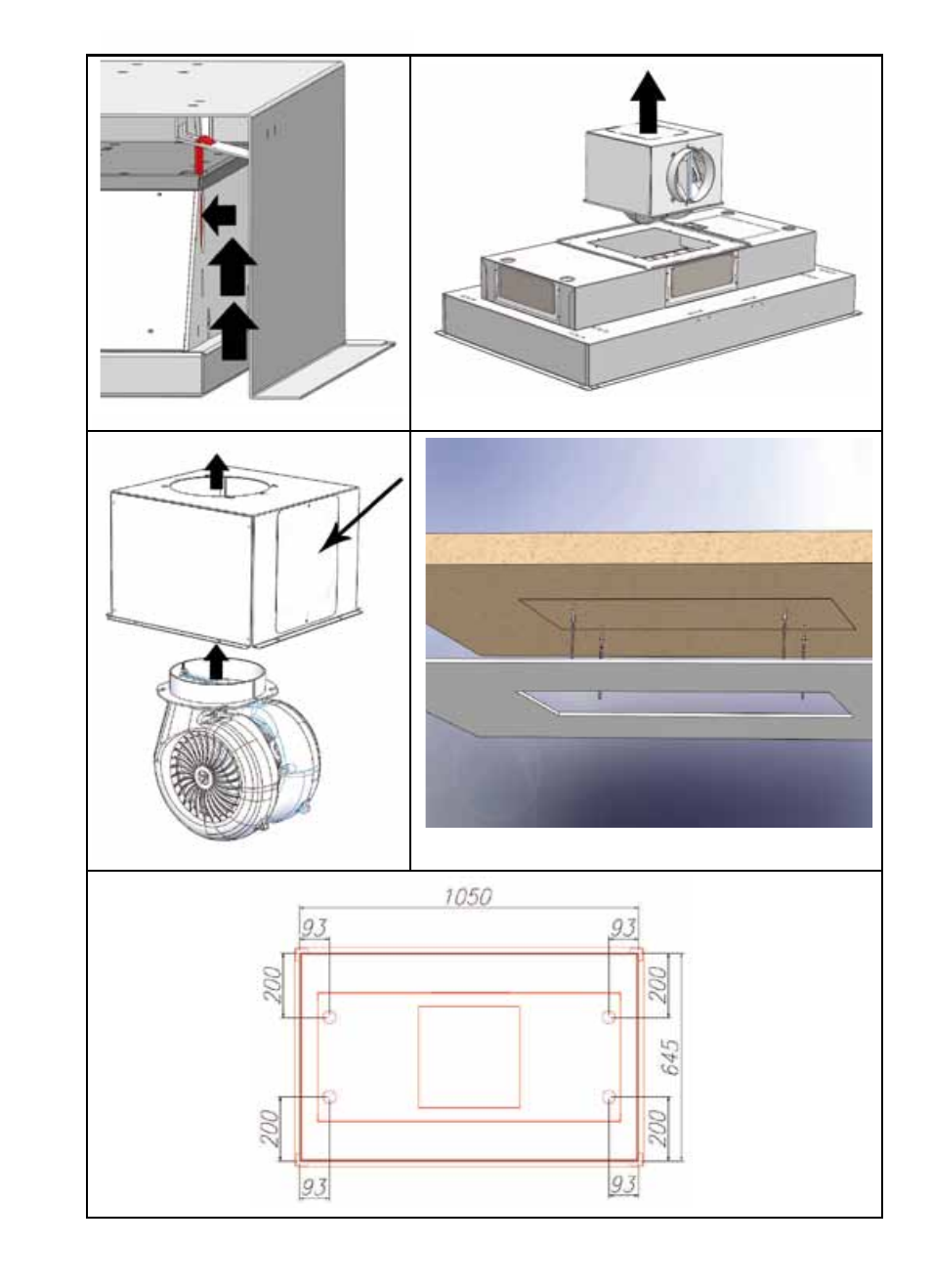 1050
93
93
200
200
645
200
200
93
93