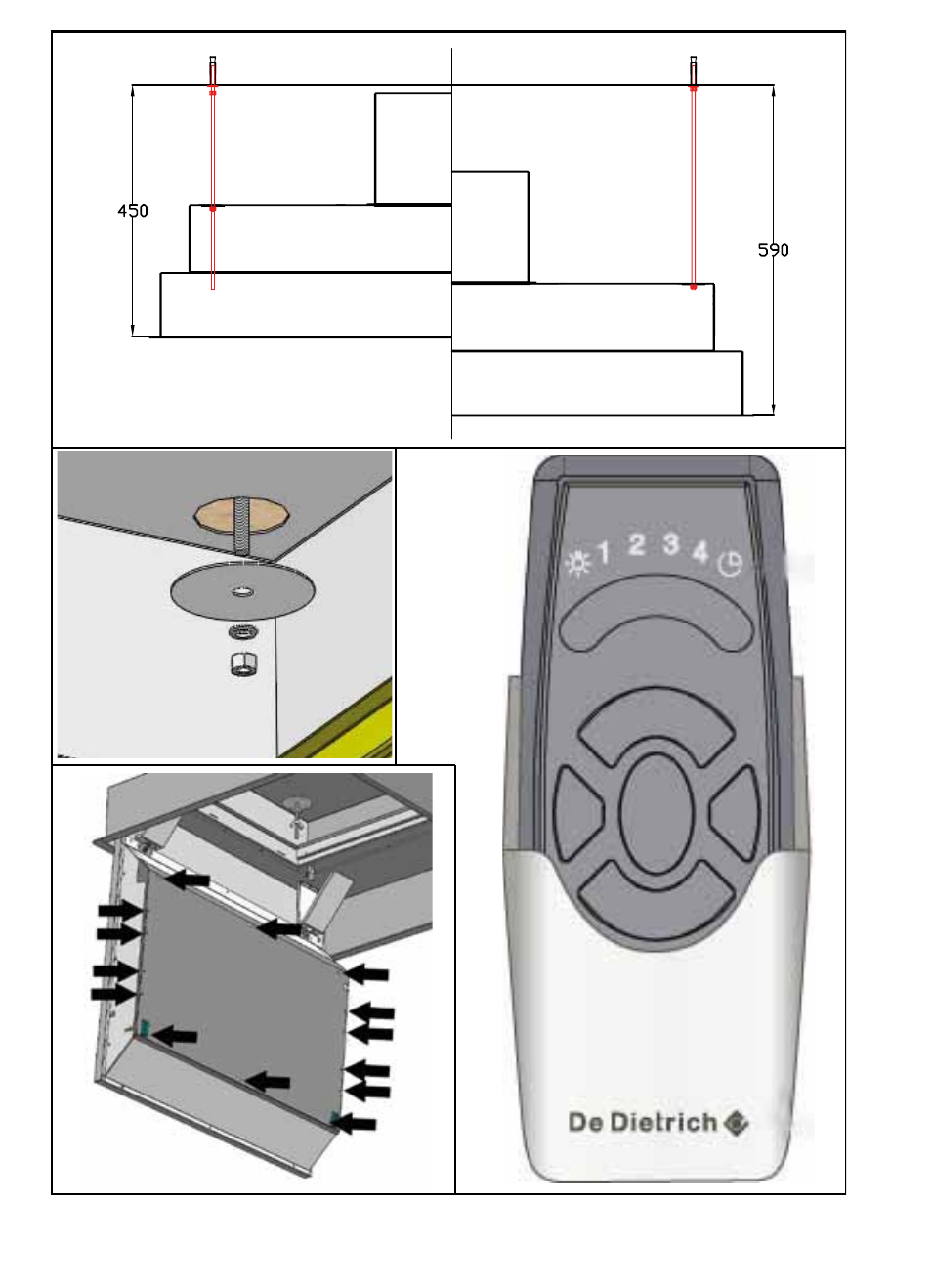 450

590

1 2 3 4

De Dietrich