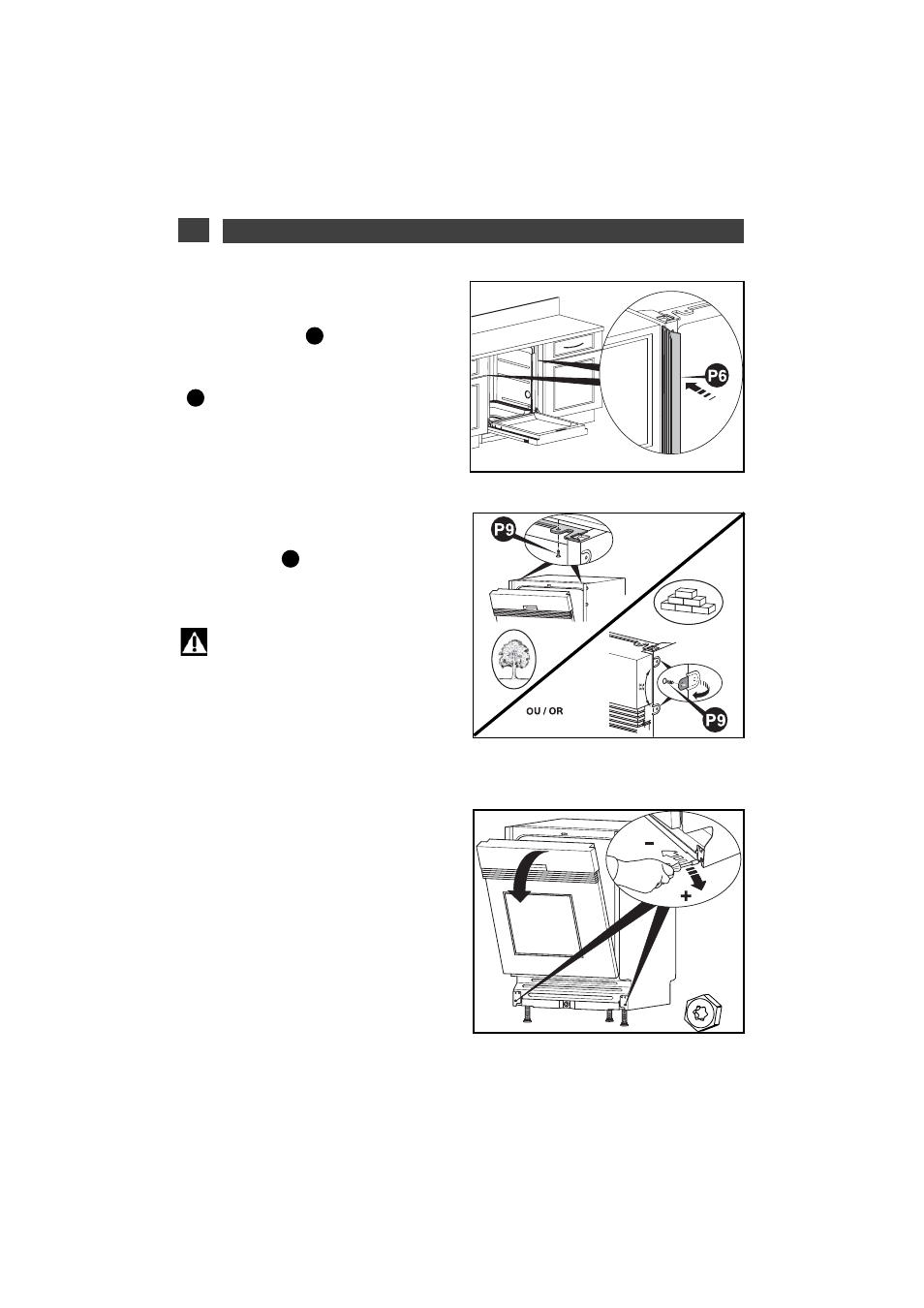 P6

P9

OU / OR

P9

-

+