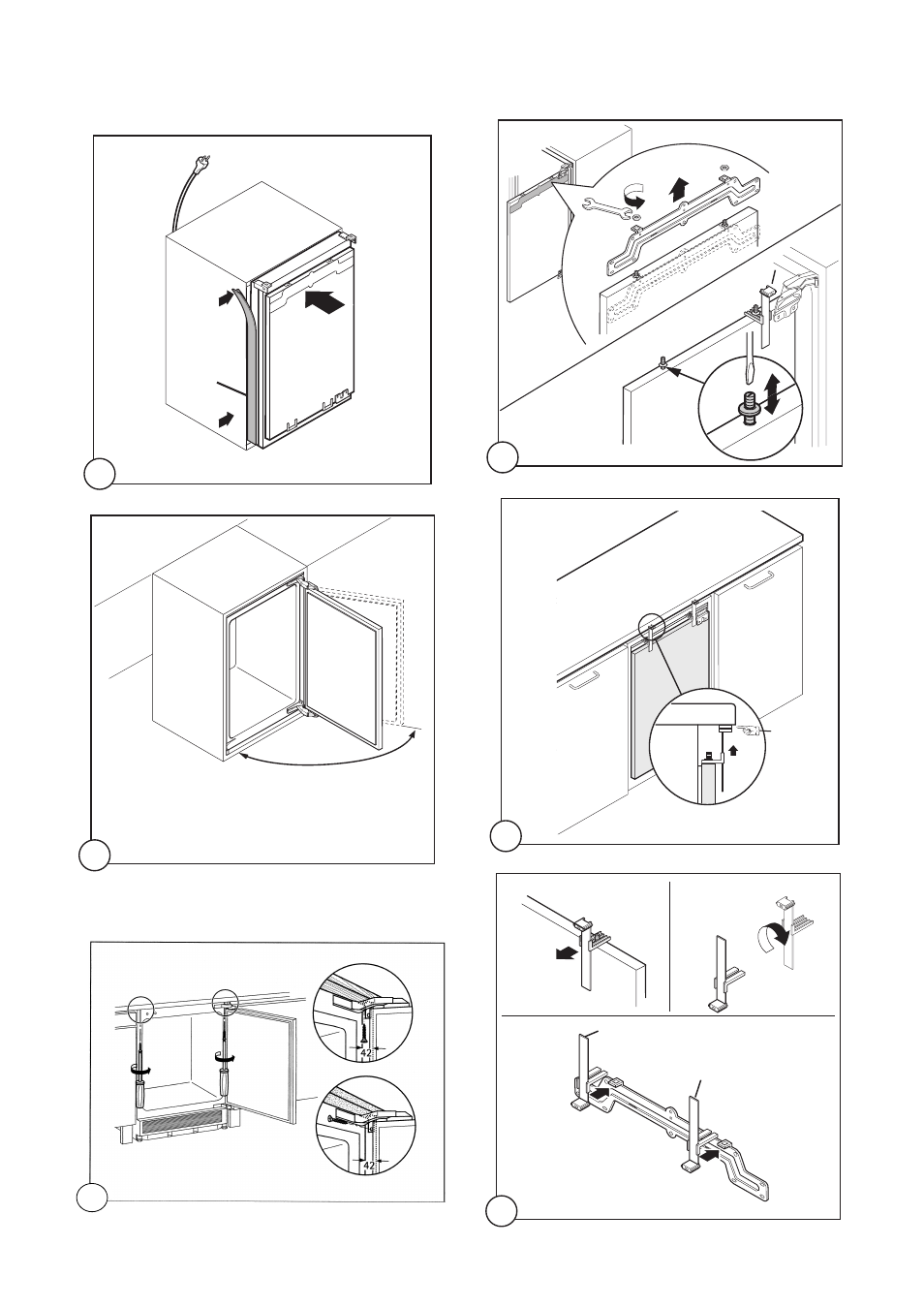 42

42