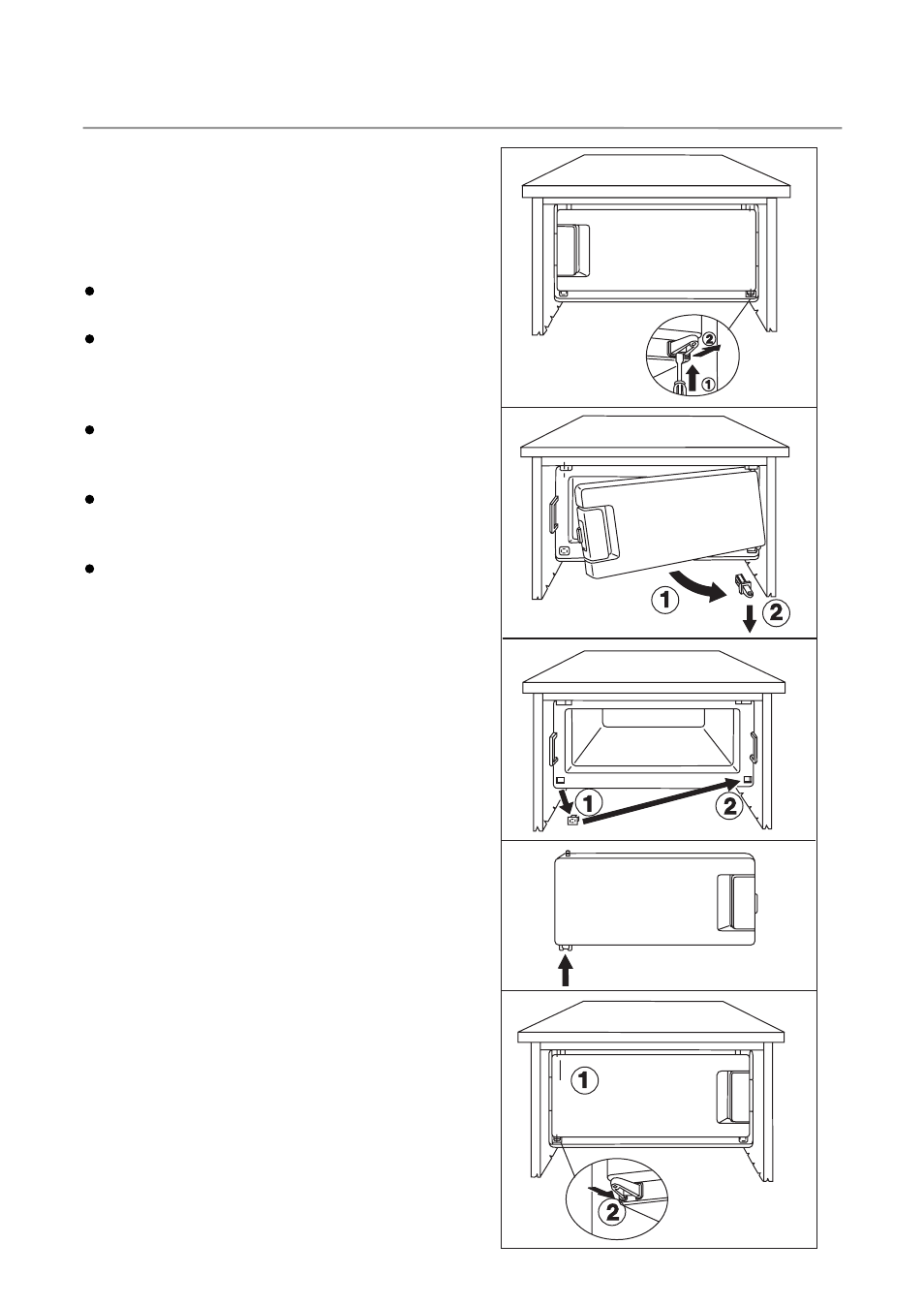 2
1
1
2
1
2
1
2