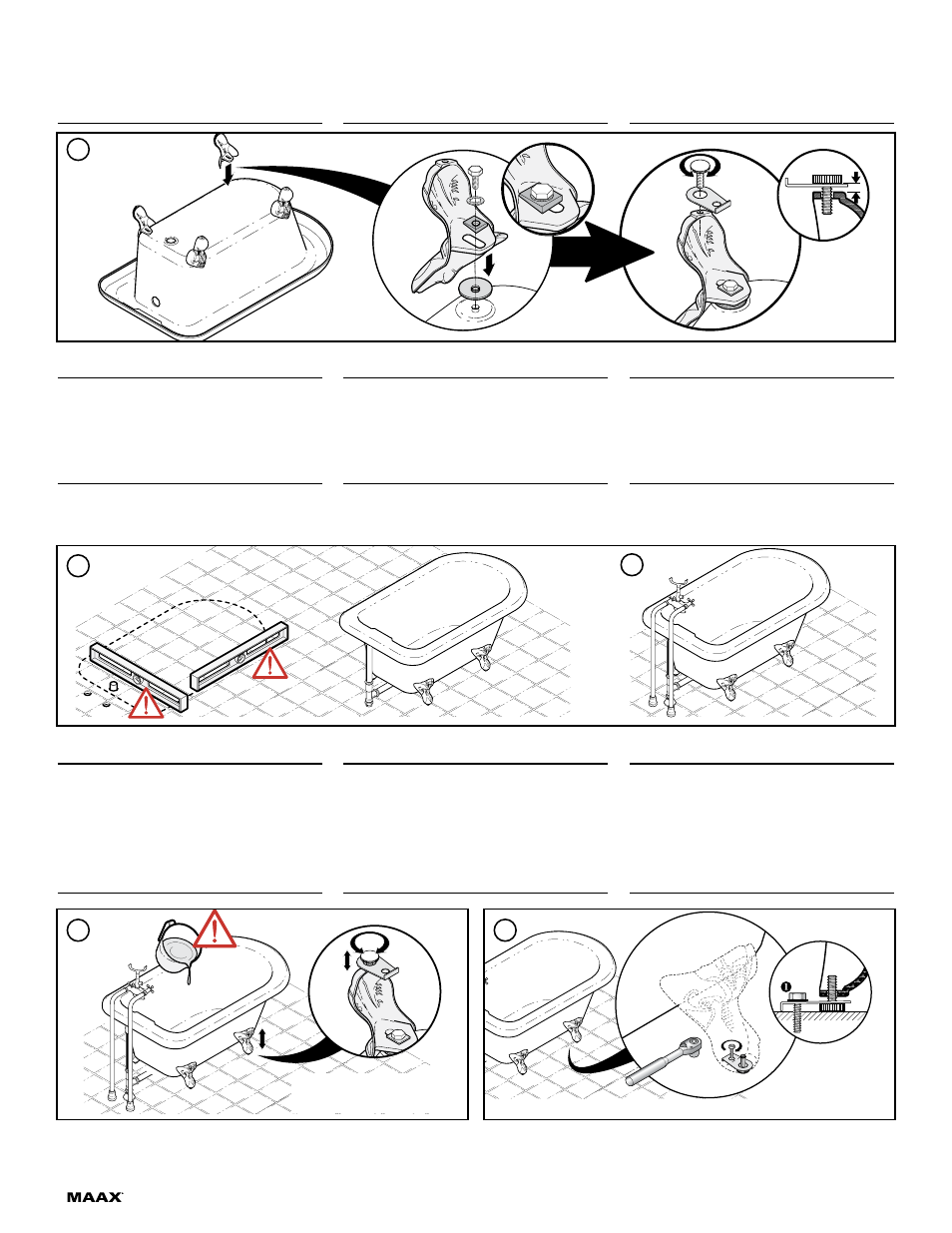 MAAX