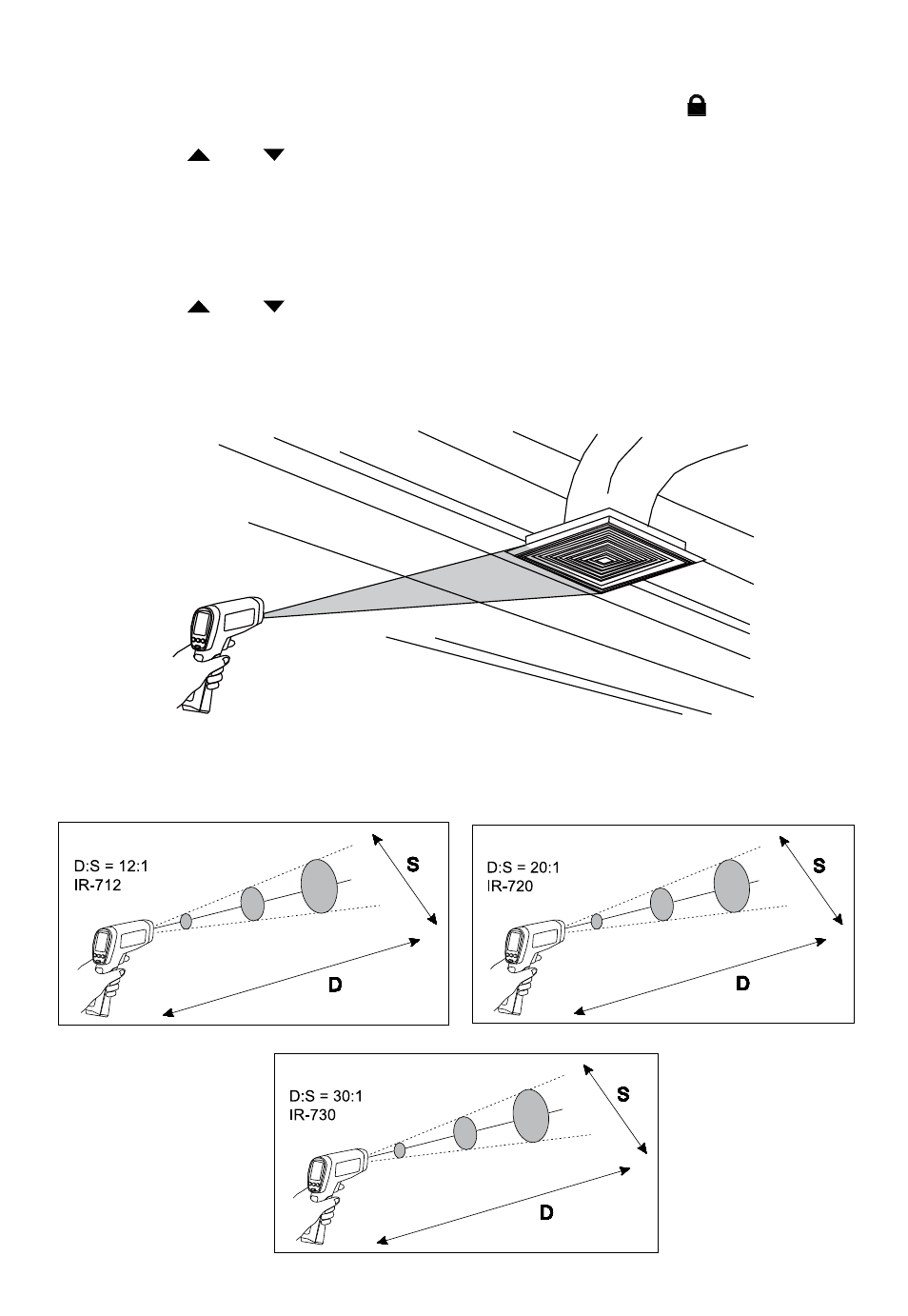 D:S = 12:1
IR-712

S

D

D:S = 20:1
IR-720

S

D

D:S = 30:1
IR-730

S

D