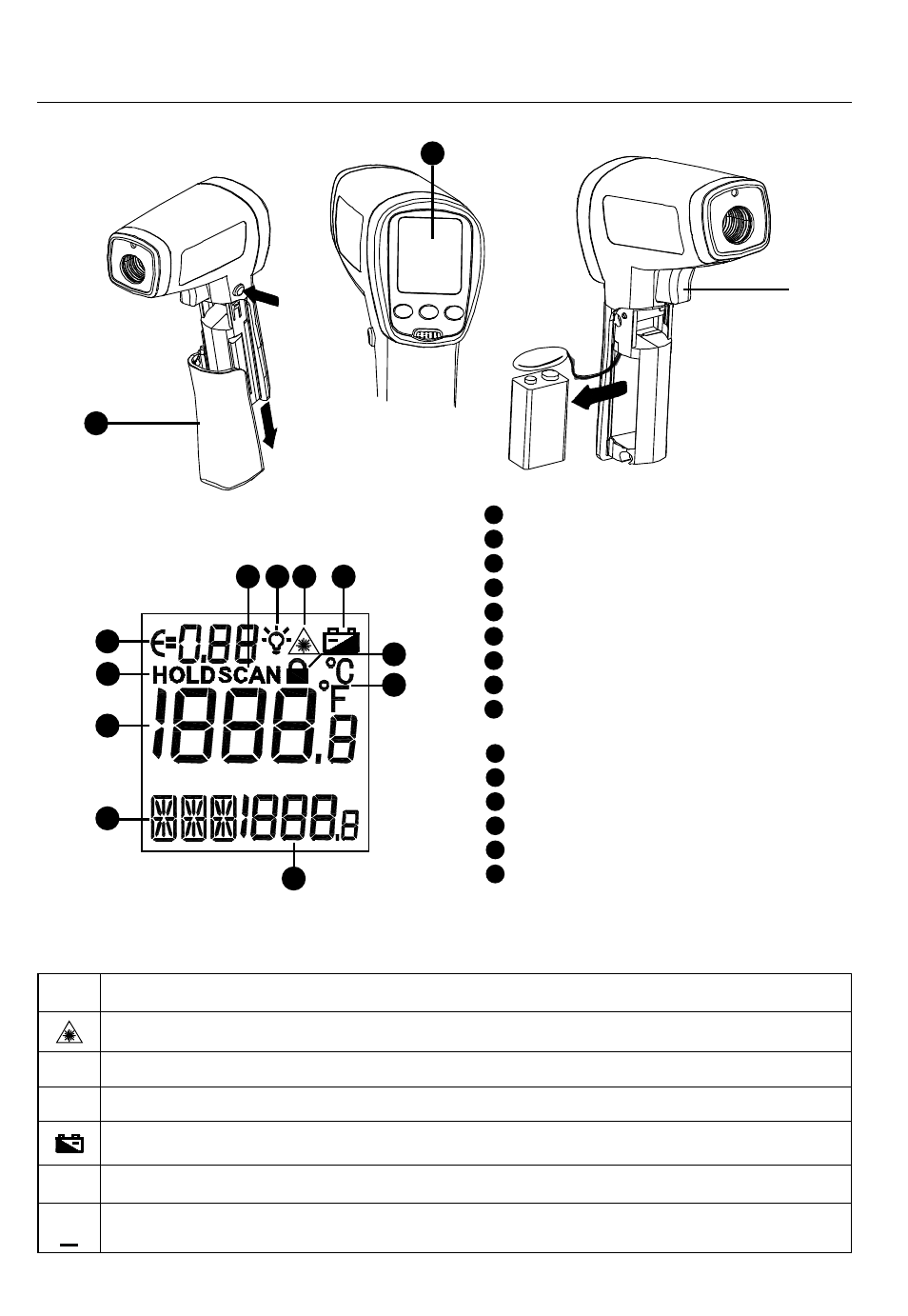 €=0.88

HOLD SCAN

°C

°F

1888.8

1888.8