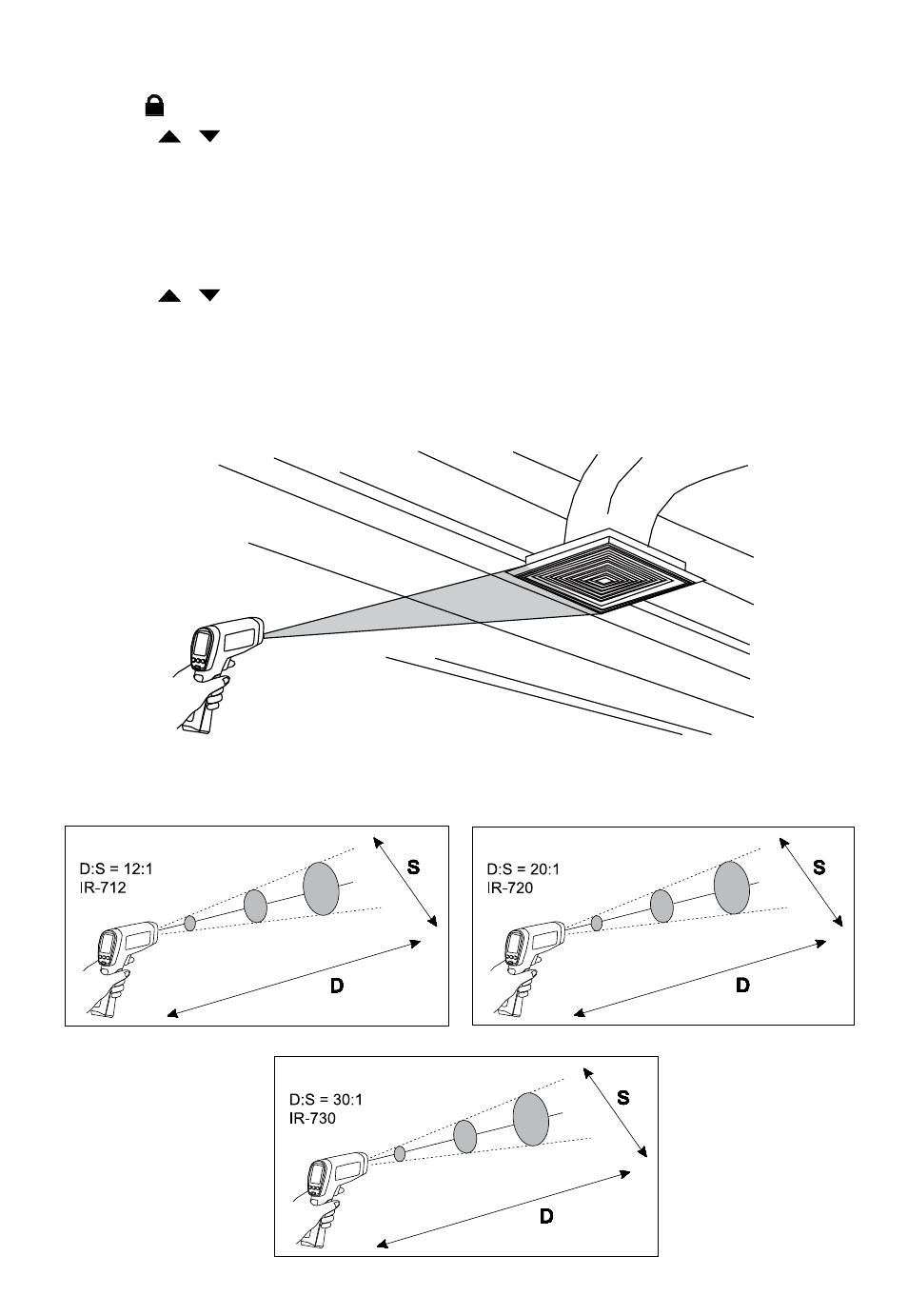 D:S = 12:1
IR-712

S

D

D:S = 20:1
IR-720

S

D

D:S = 30:1
IR-730

S

D