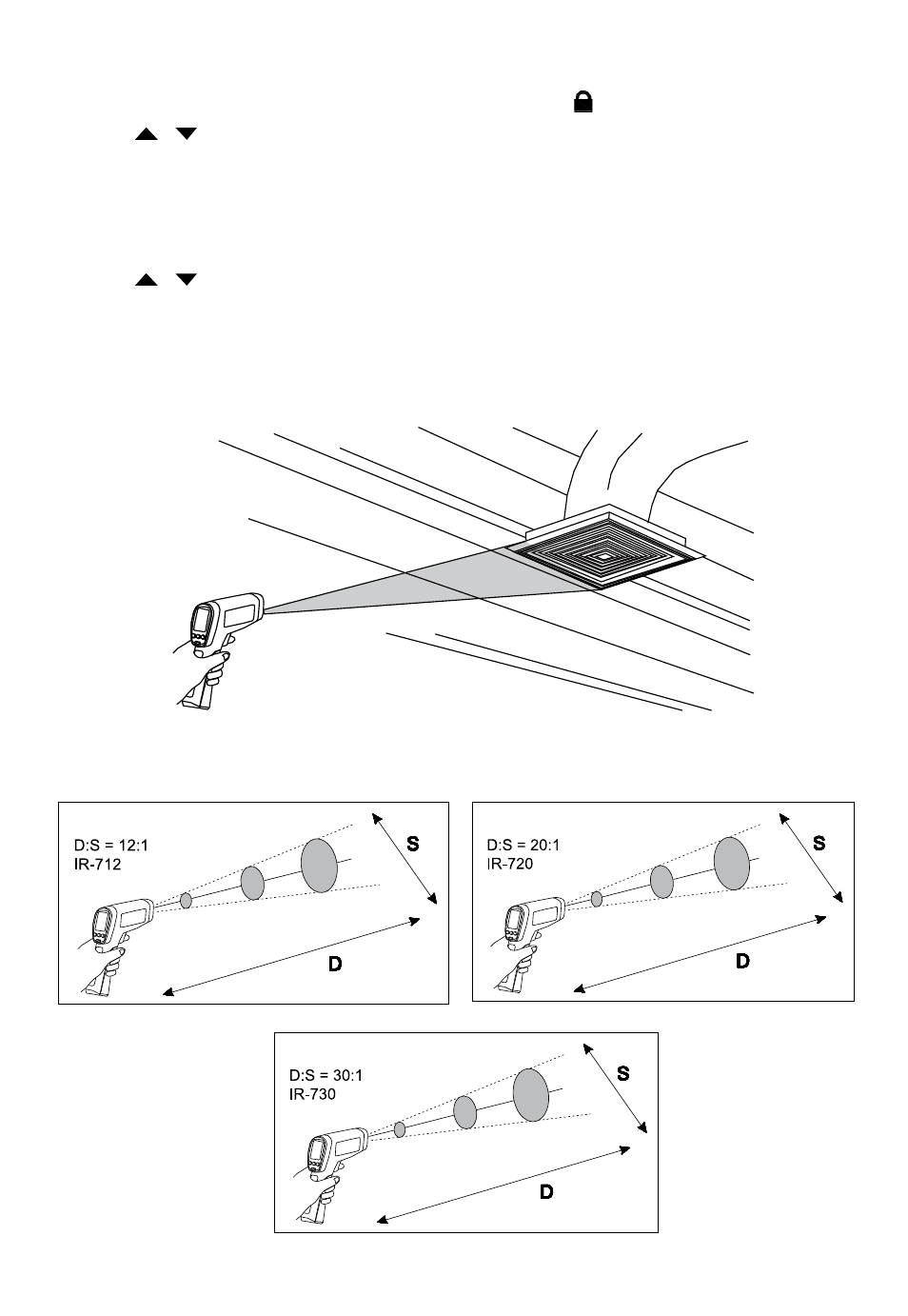 D:S = 12:1
IR-712

S

D

D:S = 20:1
IR-720

S

D

D:S = 30:1
IR-730

S

D