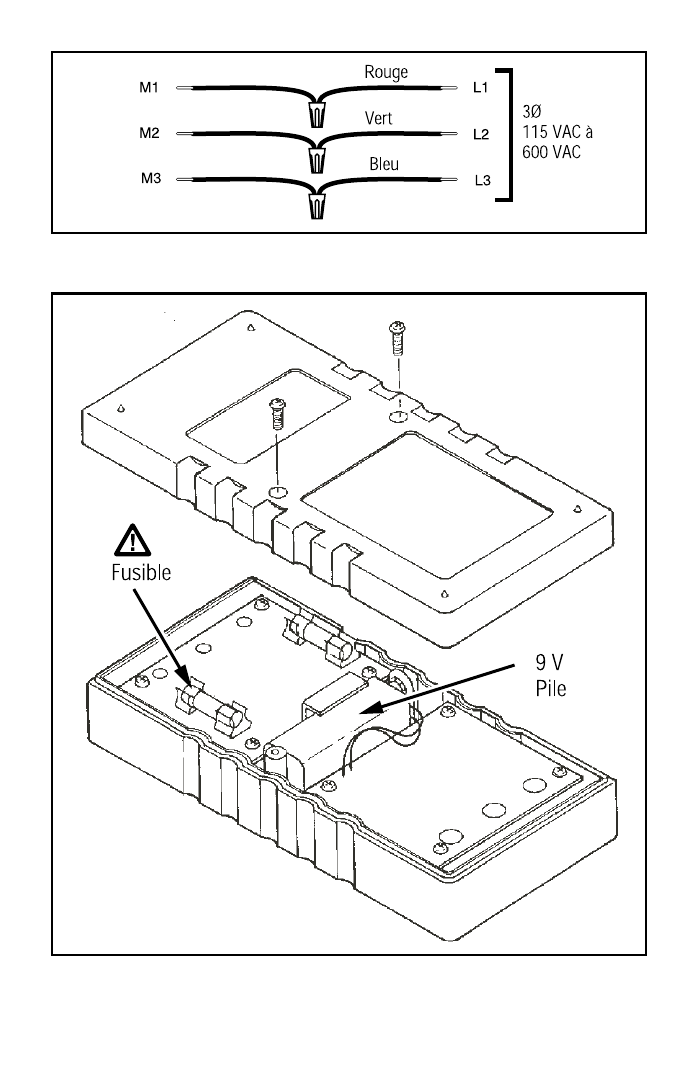 M1
Rouge
L1
M2
Vert
L2
M3
Bleu
L3
3Ø
115 VAC à
600 VAC

Fusible
9 V
Pile