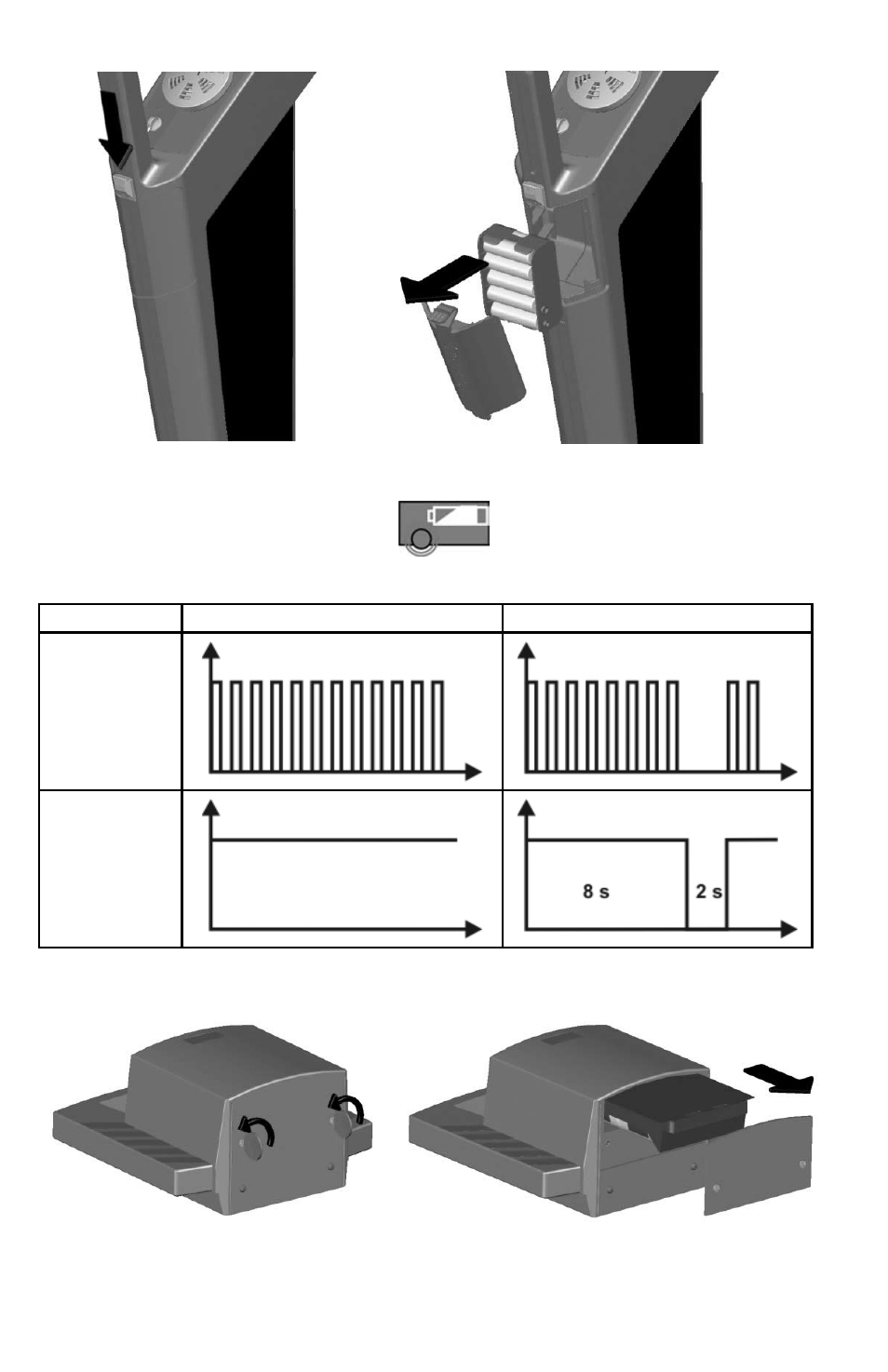 8 s

2 s