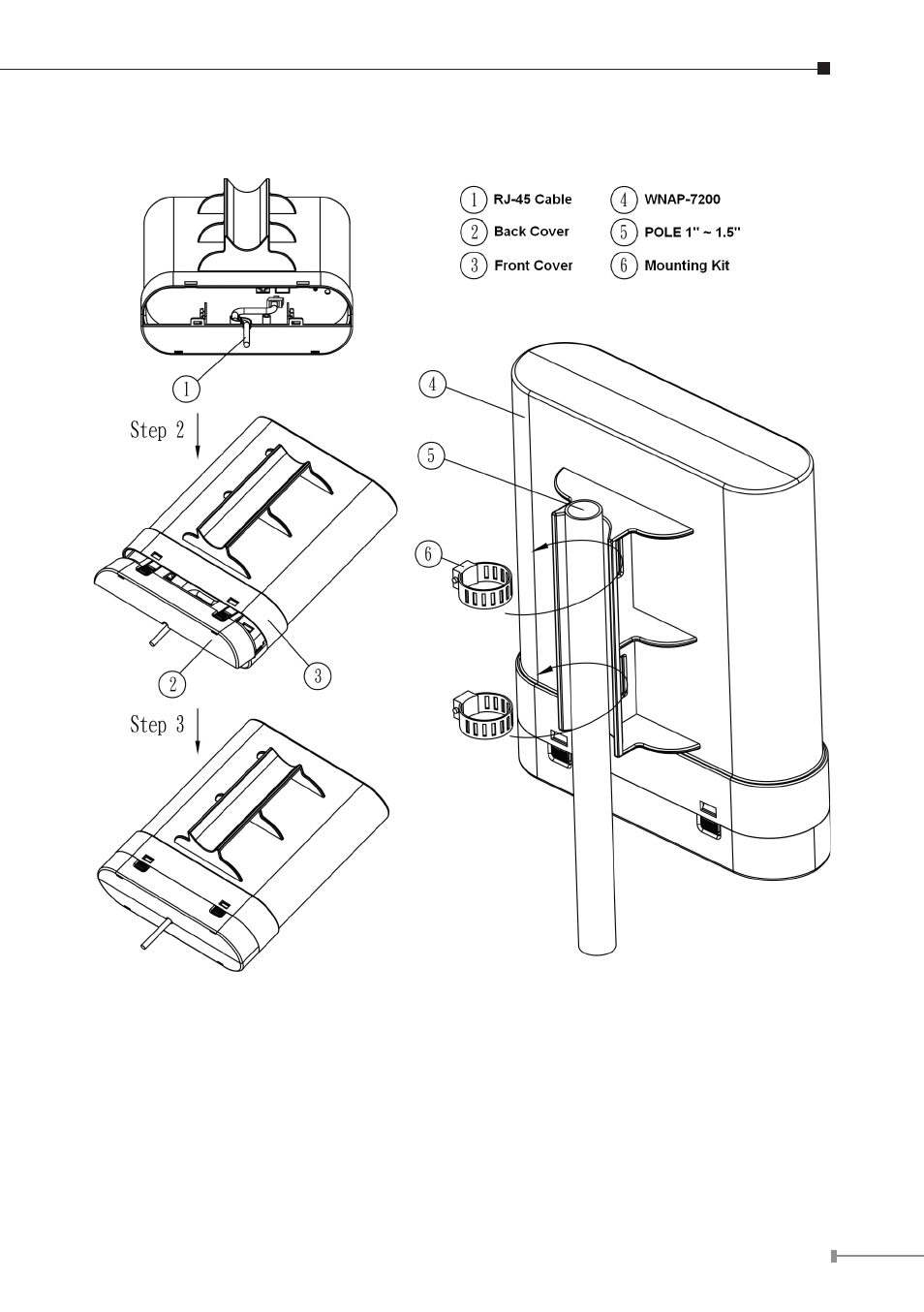 1 RJ-45 Cable
2 Back Cover
3 Front Cover
4 WNAP-7200
5 POLE 1" ~ 1.5"
6 Mounting Kit

1

Step 2

2

3

Step 3

4

5

6