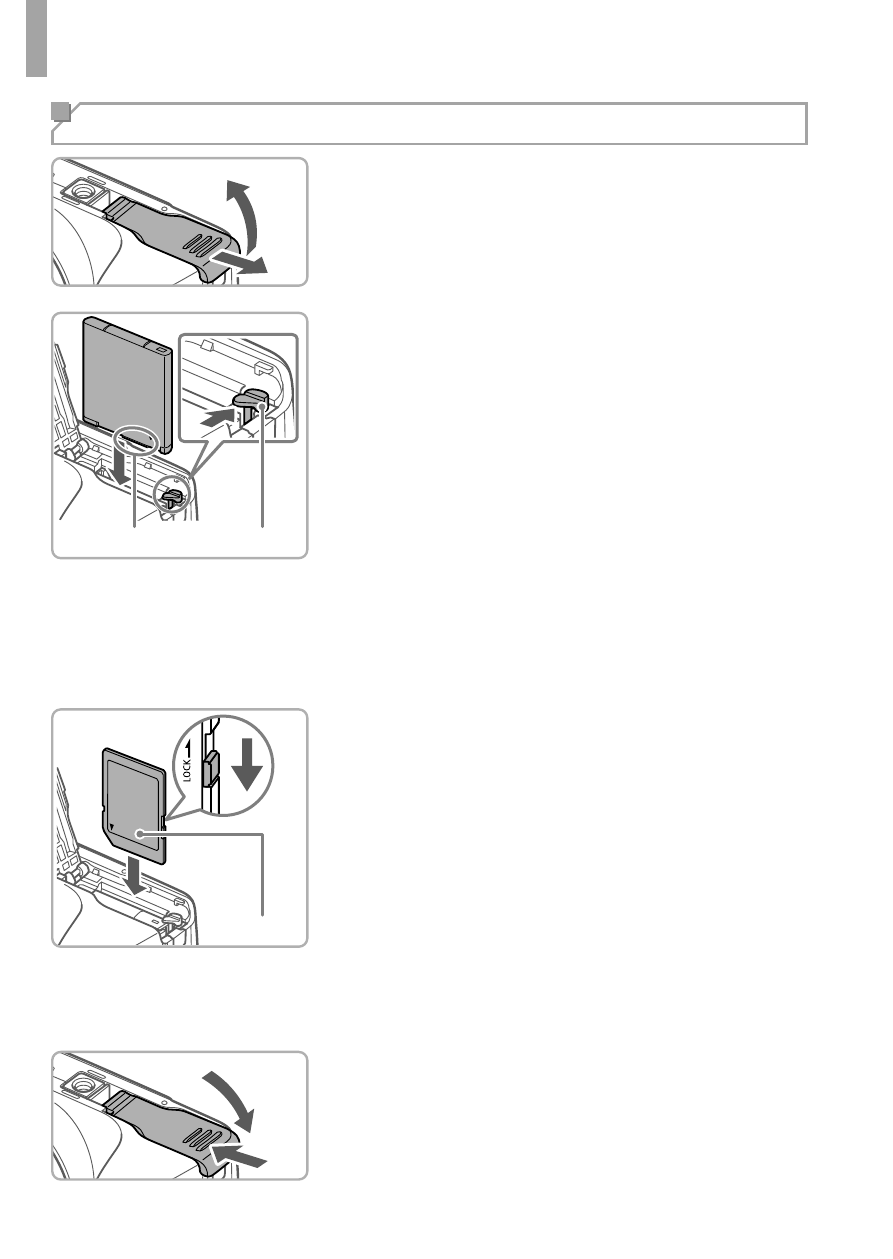 LOCK