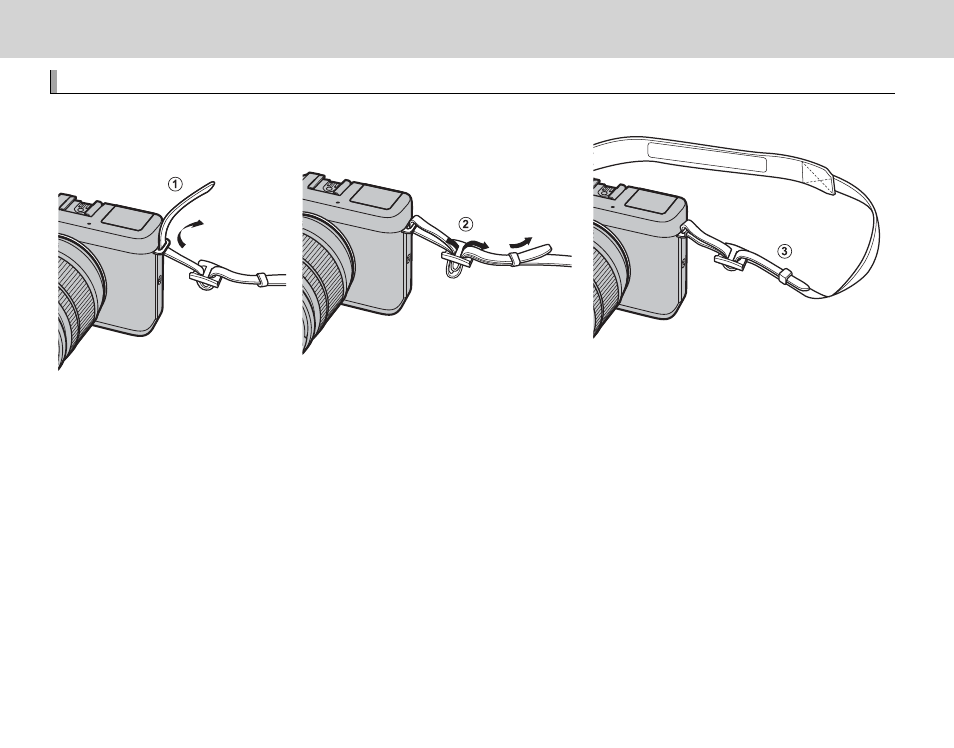 ①

②

③